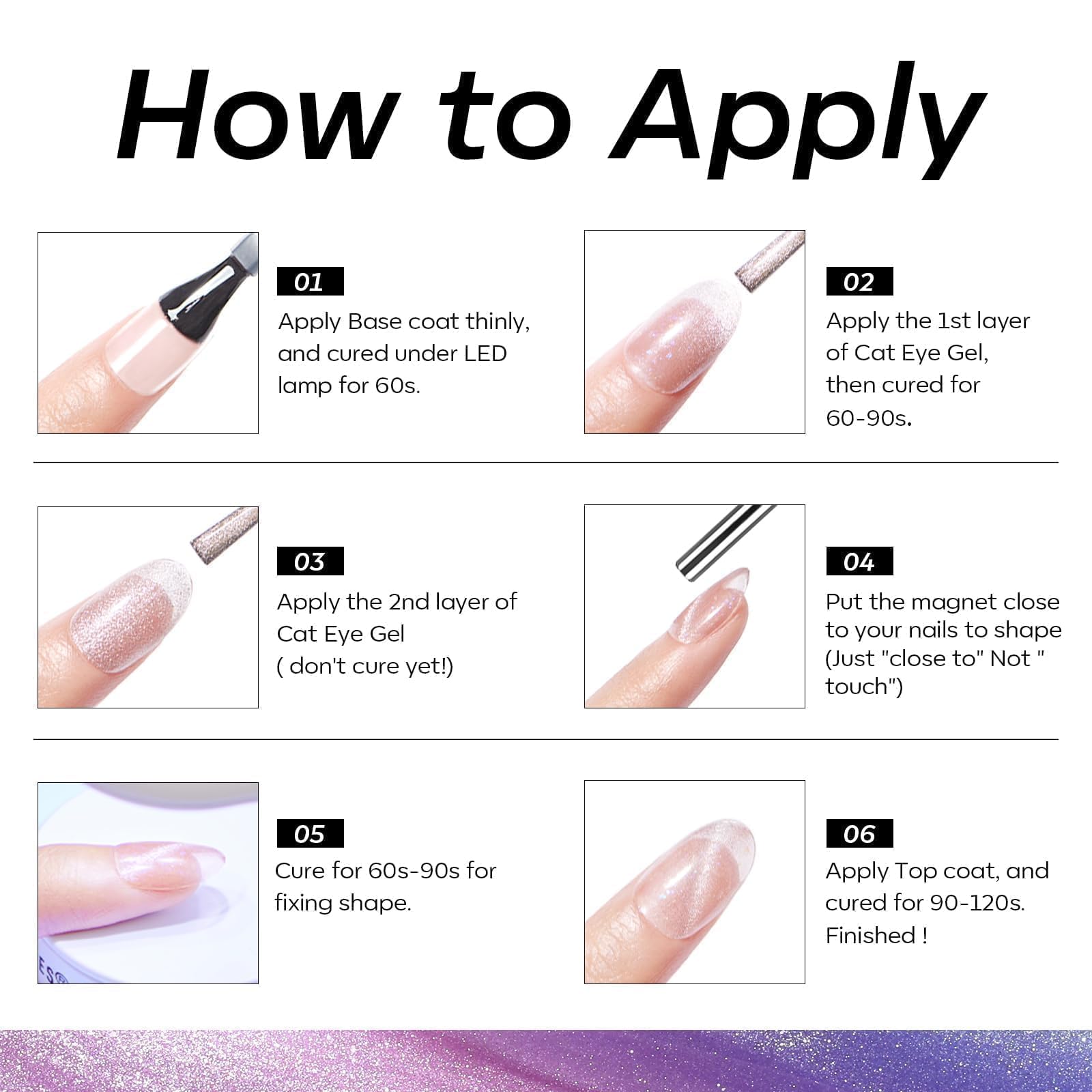 How to Apply

01
Apply Base coat thinly, and cured under LED lamp for 60s.

02
Apply the 1st layer of Cat Eye Gel, then cured for 60-90s.

03
Apply the 2nd layer of Cat Eye Gel ( don't cure yet!)

04
Put the magnet close to your nails to shape (Just "close to" Not " touch")

05
Cure for 60s-90s for fixing shape.

06
Apply Top coat, and cured for 90-120s. Finished !