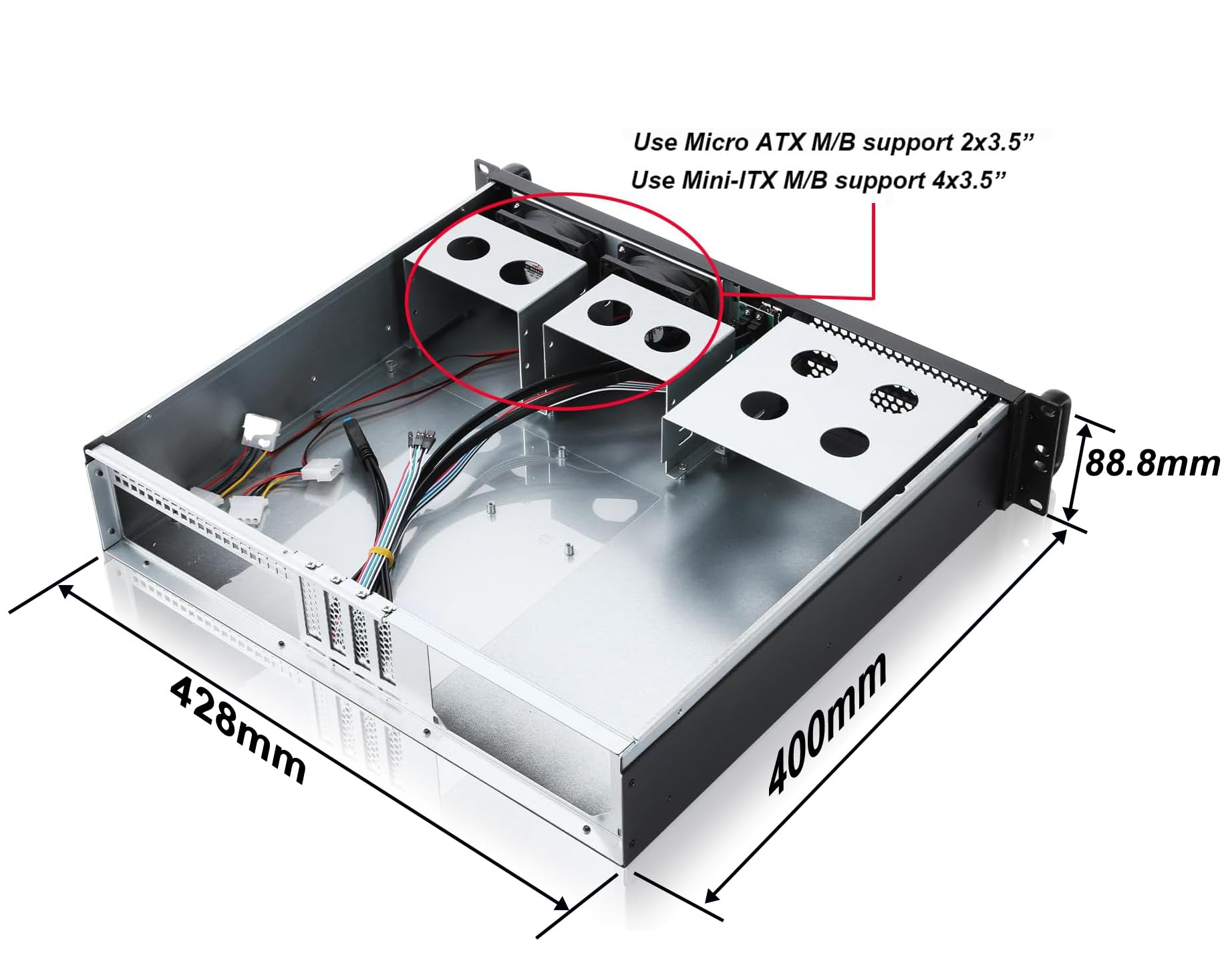 Use Micro ATX M/B support 2x3.5”
Use Mini-ITX M/B support 4x3.5”

88.8mm

428mm

400mm