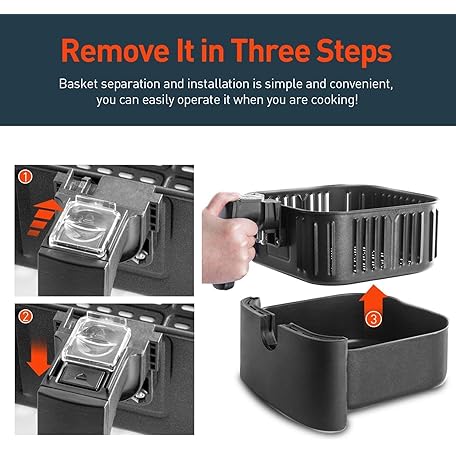 Remove It in Three Steps

Basket separation and installation is simple and convenient, you can easily operate it when you are cooking!

1

2

3