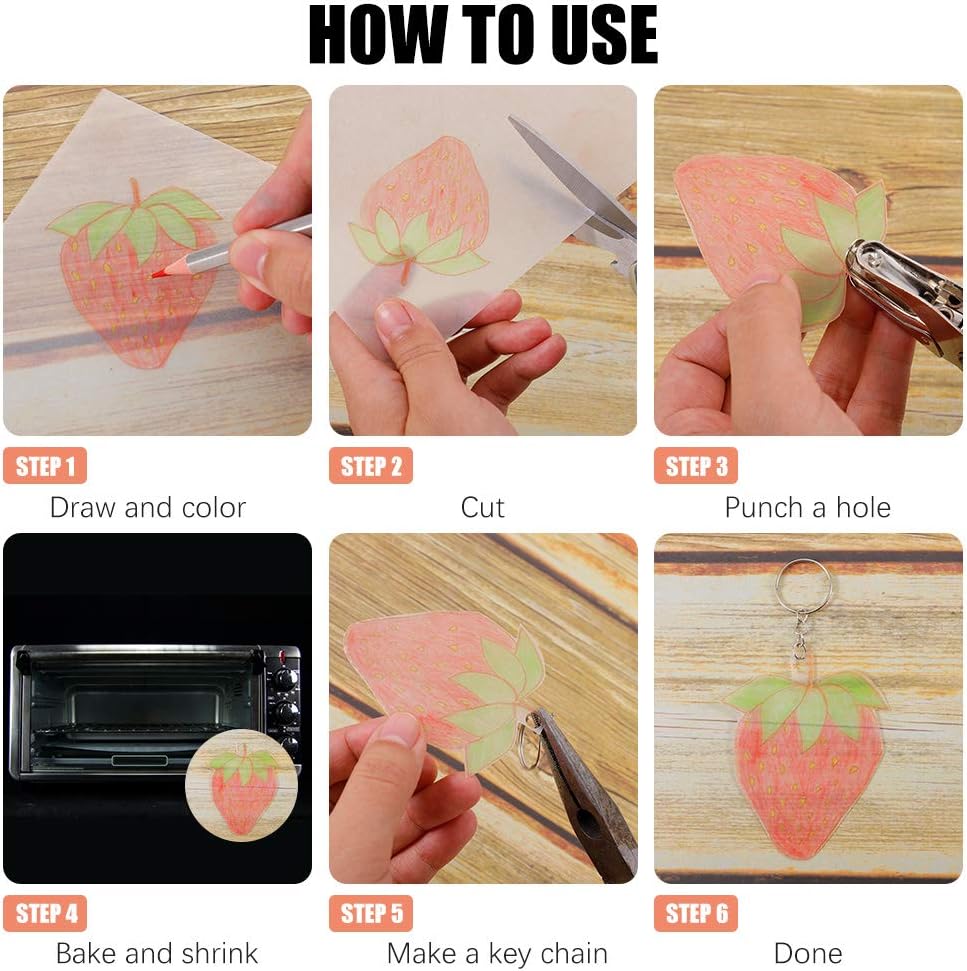 HOW TO USE

STEP 1
Draw and color

STEP 2
Cut

STEP 3
Punch a hole

STEP 4
Bake and shrink

STEP 5
Make a key chain

STEP 6
Done