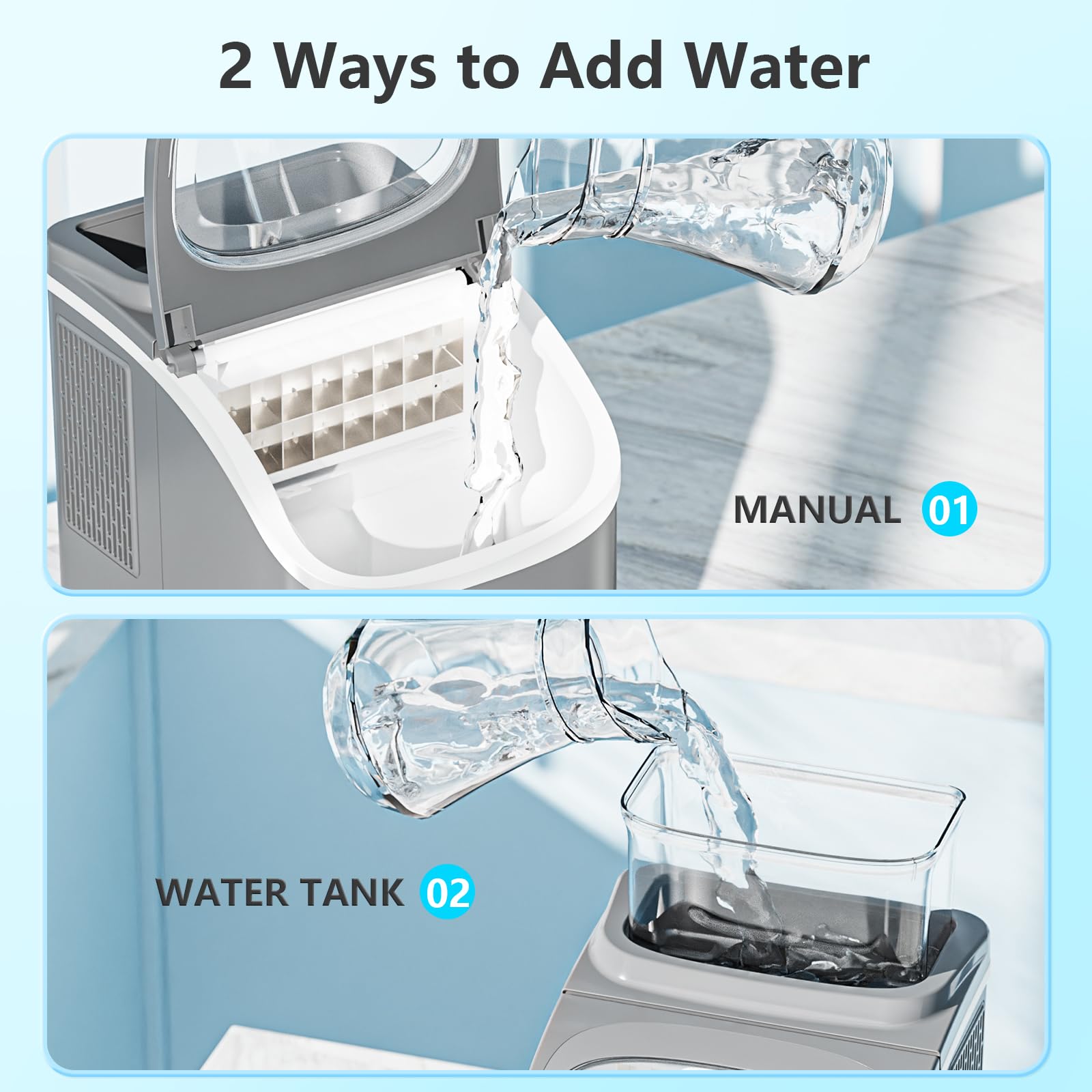 2 Ways to Add Water

MANUAL 01

WATER TANK 02