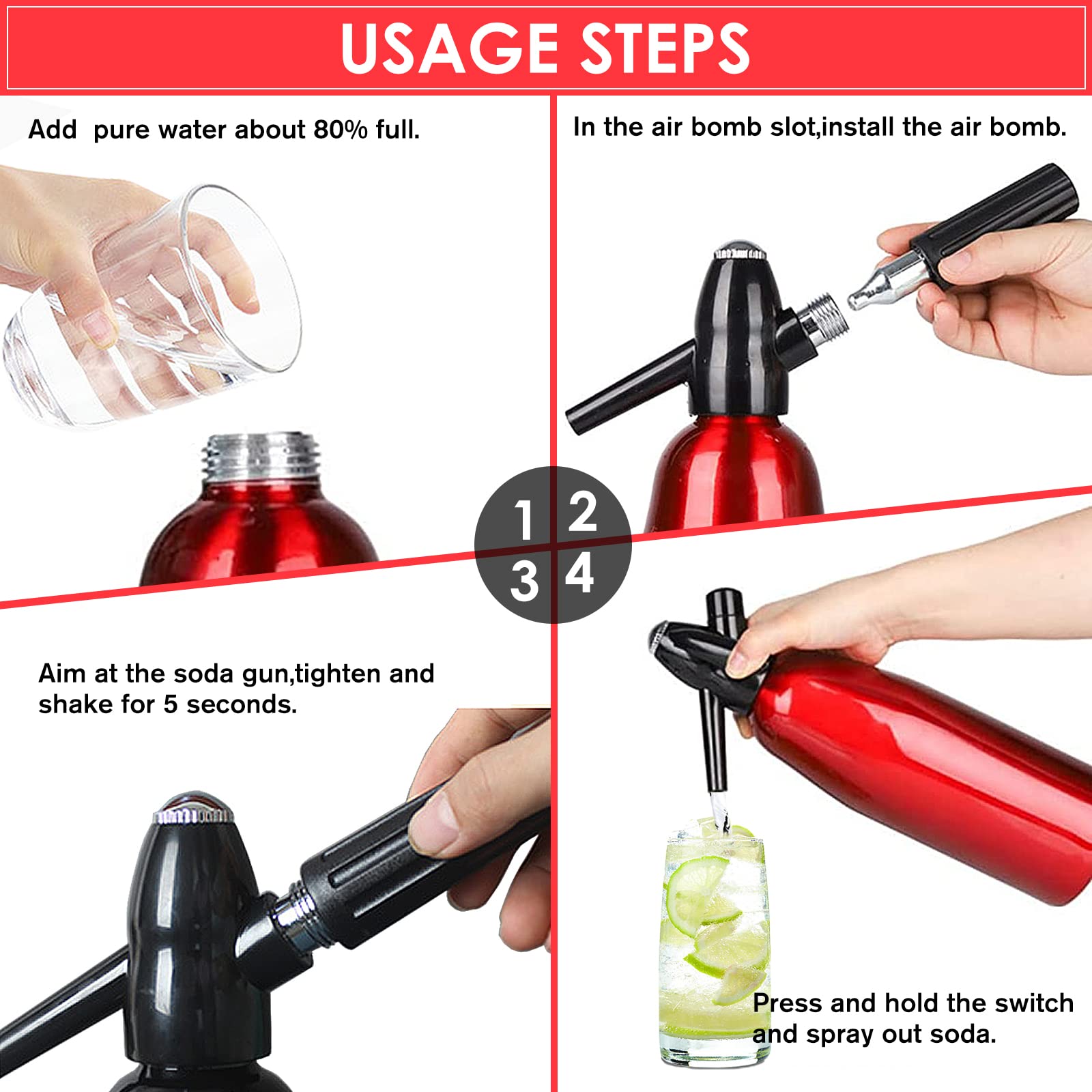 USAGE STEPS

Add  pure water about 80% full.

In the air bomb slot,install the air bomb.

1 2
3 4

Aim at the soda gun,tighten and shake for 5 seconds.

Press and hold the switch and spray out soda.