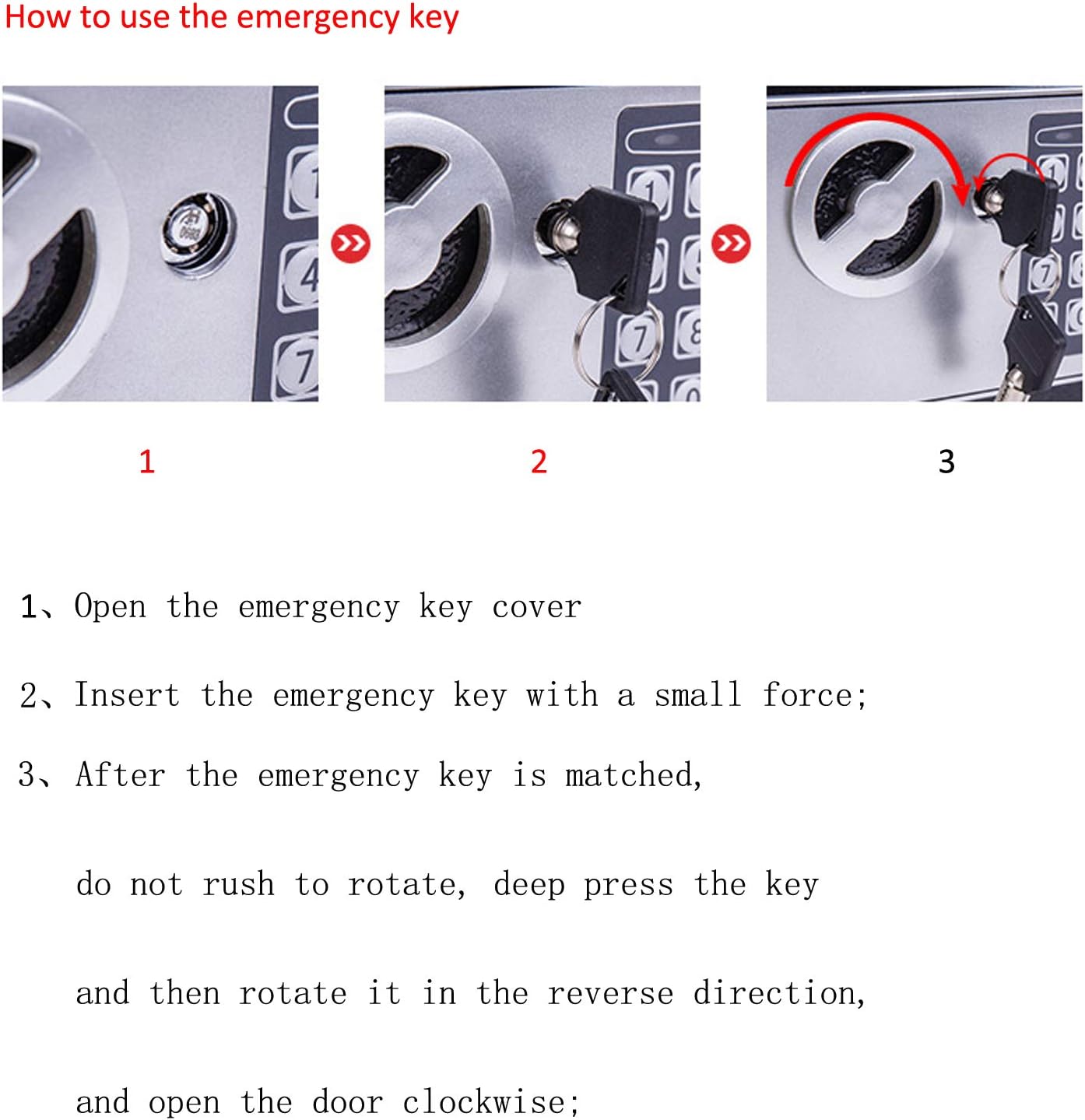 How to use the emergency key

1

2

3

1、Open the emergency key cover

2、Insert the emergency key with a small force;

3、After the emergency key is matched,

do not rush to rotate, deep press the key

and then rotate it in the reverse direction,

and open the door clockwise;