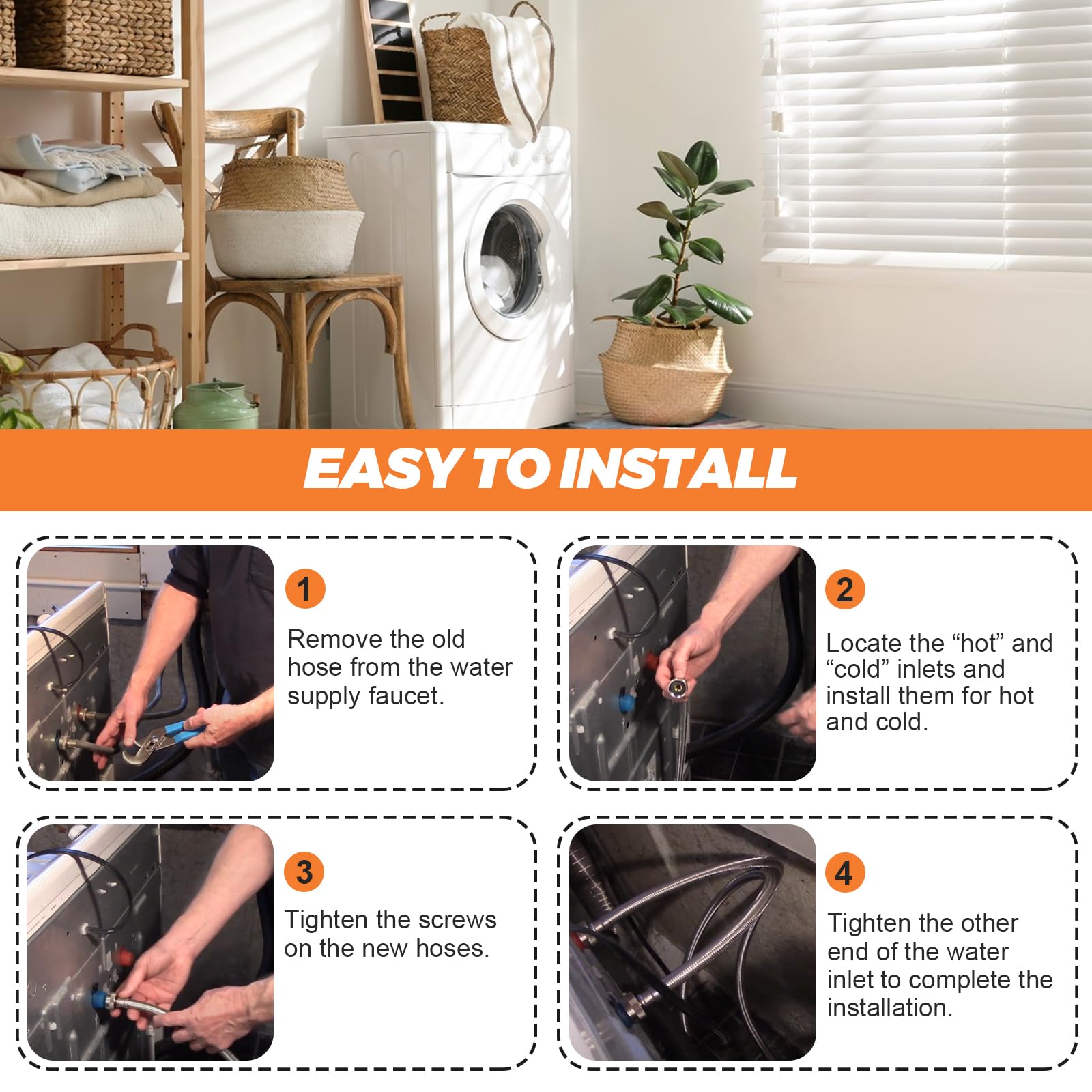 EASY TO INSTALL

1

Remove the old hose from the water supply faucet.

2

Locate the “hot” and “cold” inlets and install them for hot and cold.

3

Tighten the screws on the new hoses.

4

Tighten the other end of the water inlet to complete the installation.