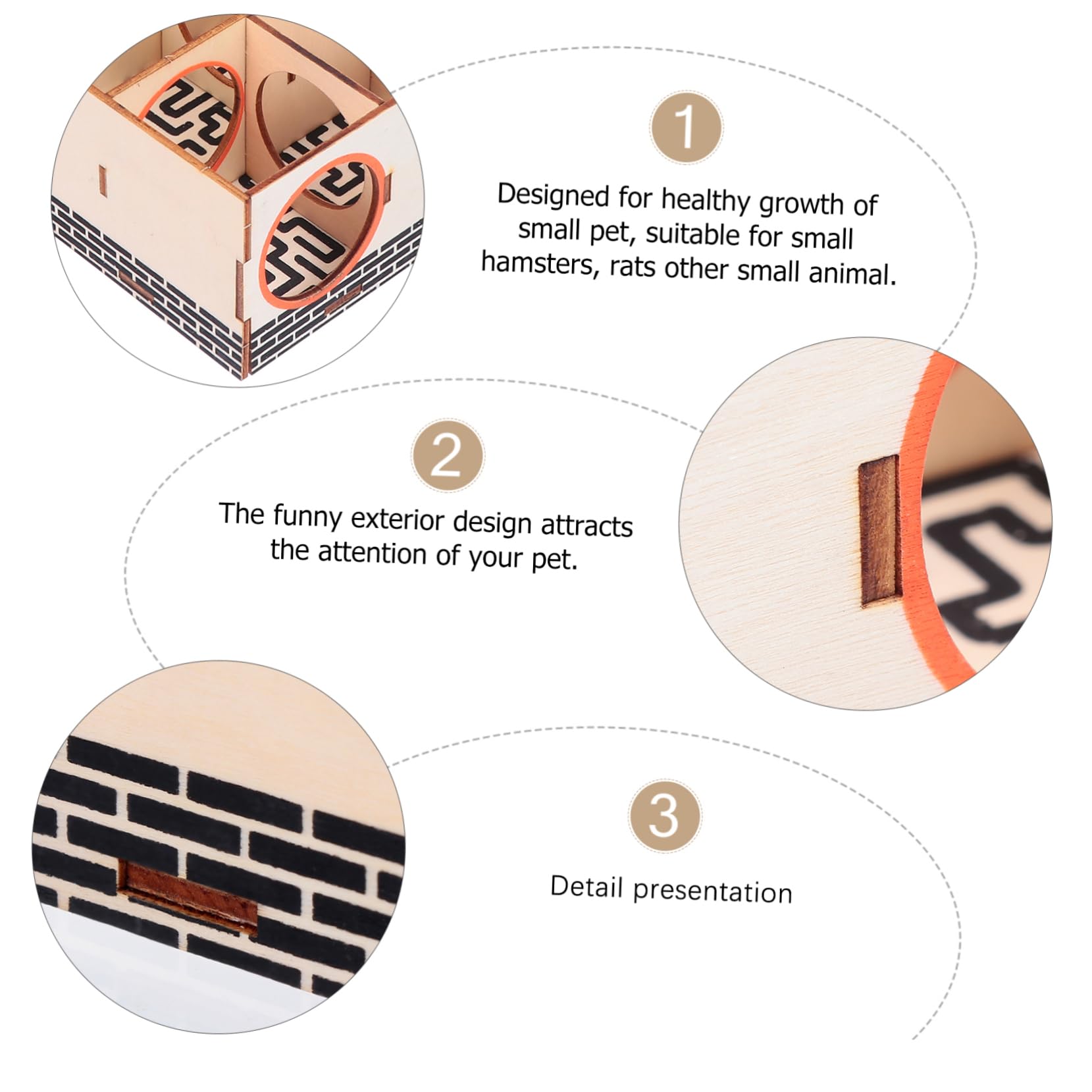 1

Designed for healthy growth of small pet, suitable for small hamsters, rats other small animal.

2

The funny exterior design attracts the attention of your pet.

3

Detail presentation