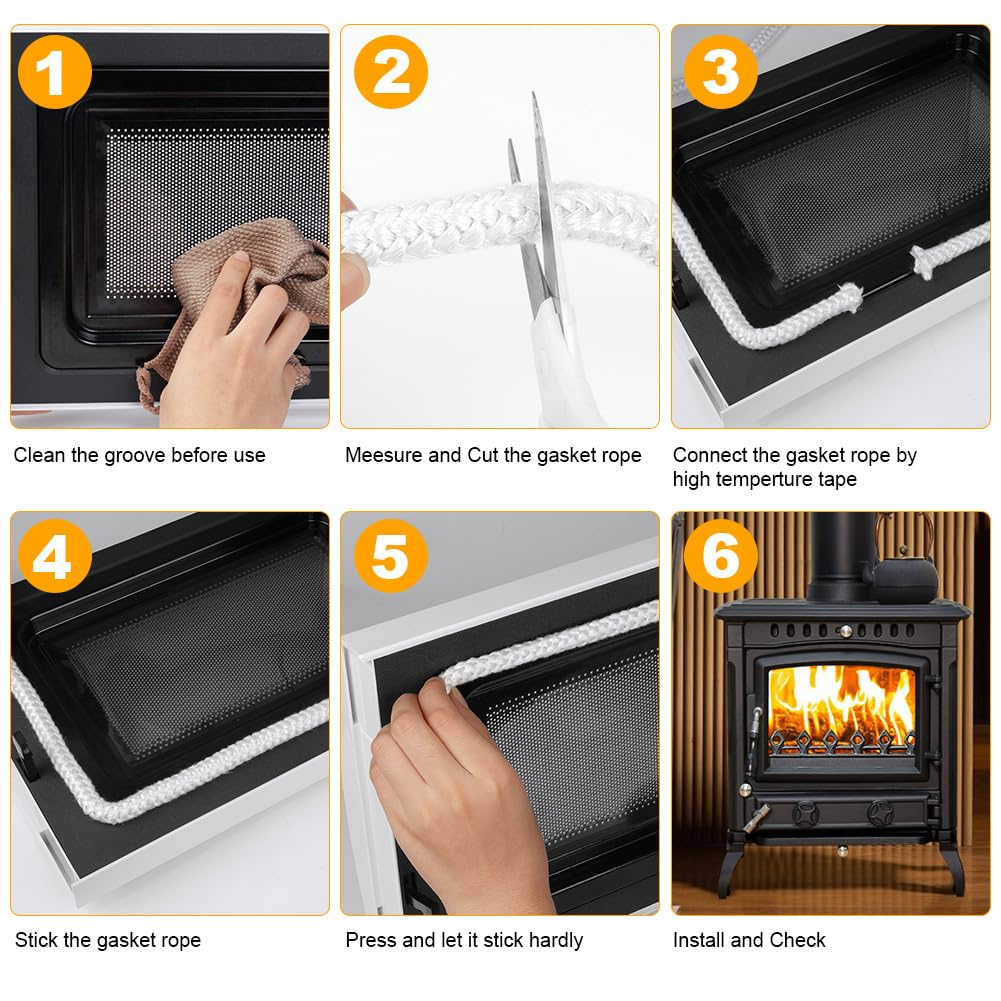 1

Clean the groove before use

2

Meesure and Cut the gasket rope

3

Connect the gasket rope by high temperture tape

4

Stick the gasket rope

5

Press and let it stick hardly

6

Install and Check