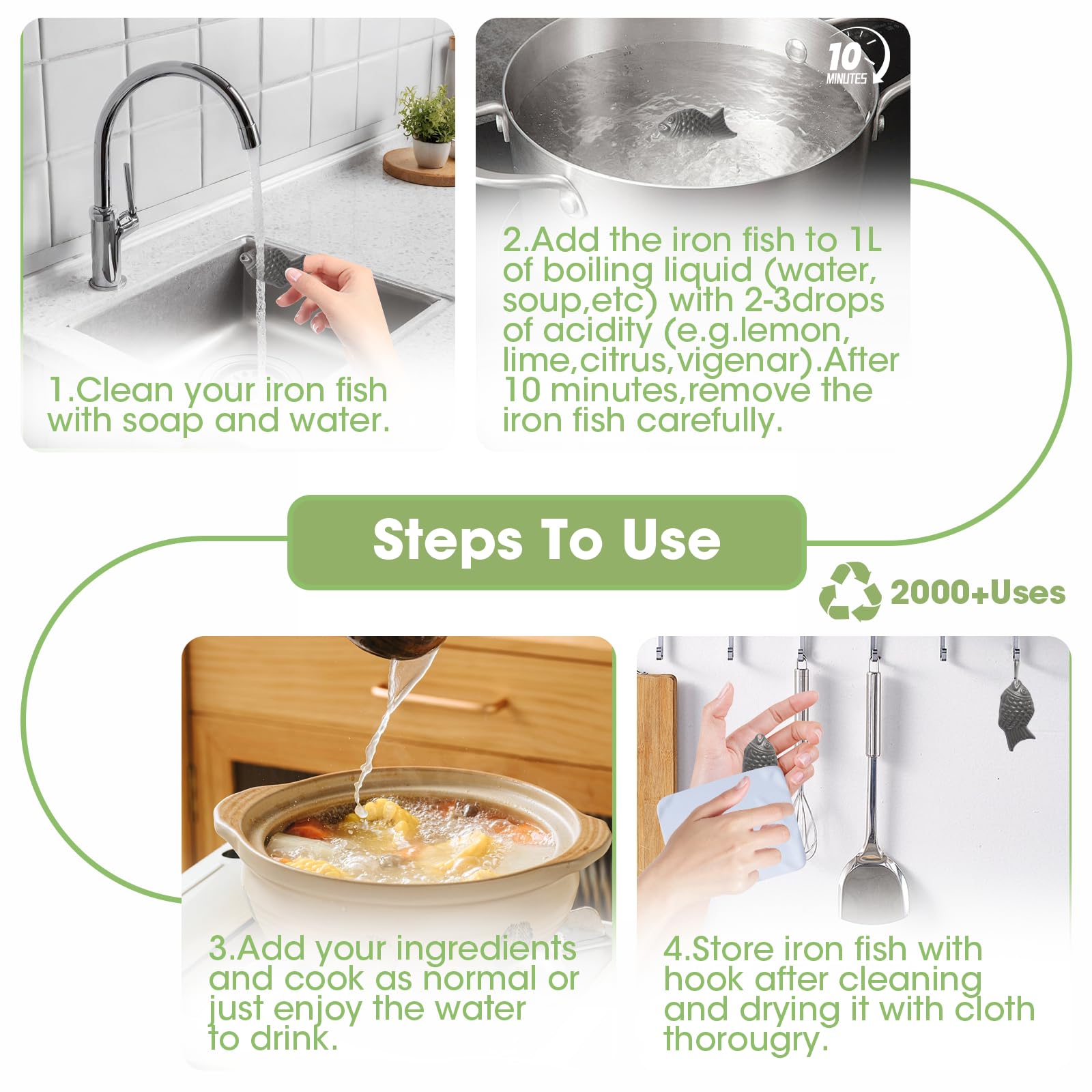 1.Clean your iron fish with soap and water.

10 MINUTES

2.Add the iron fish to 1L of boiling liquid (water, soup,etc) with 2-3drops of acidity (e.g.lemon, lime,citrus,vigenar).After 10 minutes,remove the iron fish carefully.

Steps To Use

2000+Uses

3.Add your ingredients and cook as normal or just enjoy the water to drink.

4.Store iron fish with hook after cleaning and drying it with cloth thorougry.