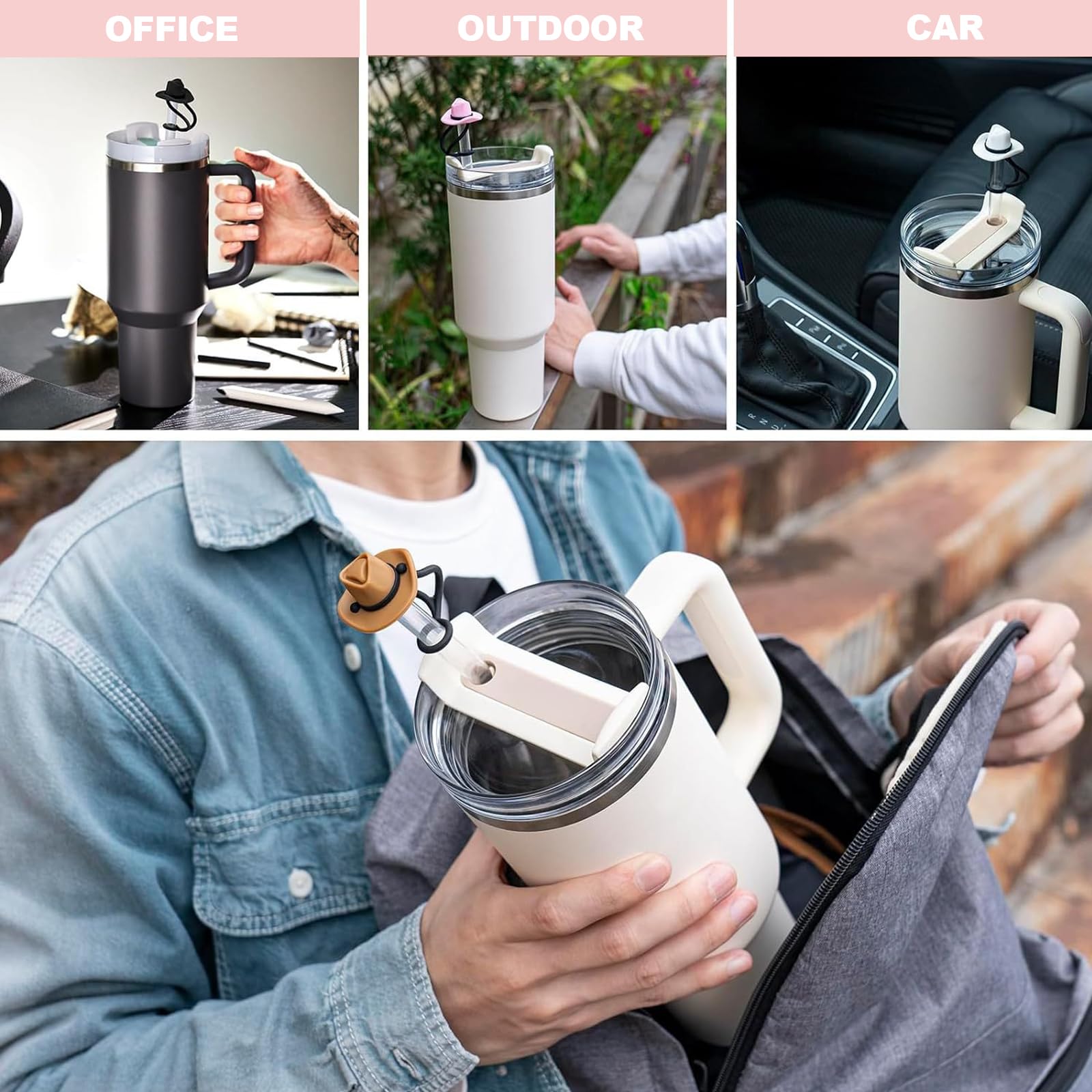 OFFICE

OUTDOOR

CAR