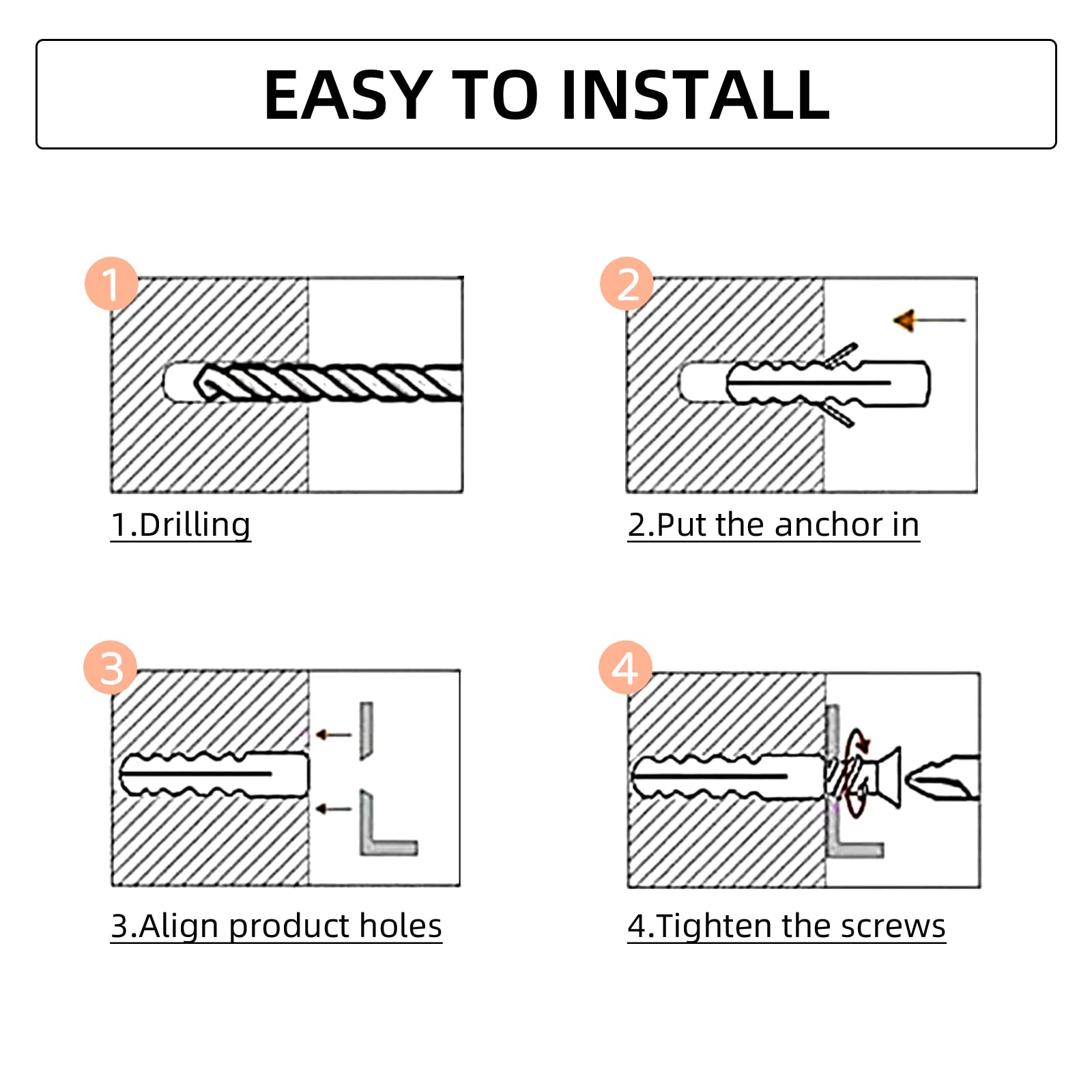 EASY TO INSTALL

1

1.Drilling

2

2.Put the anchor in

3

3.Align product holes

4

4.Tighten the screws