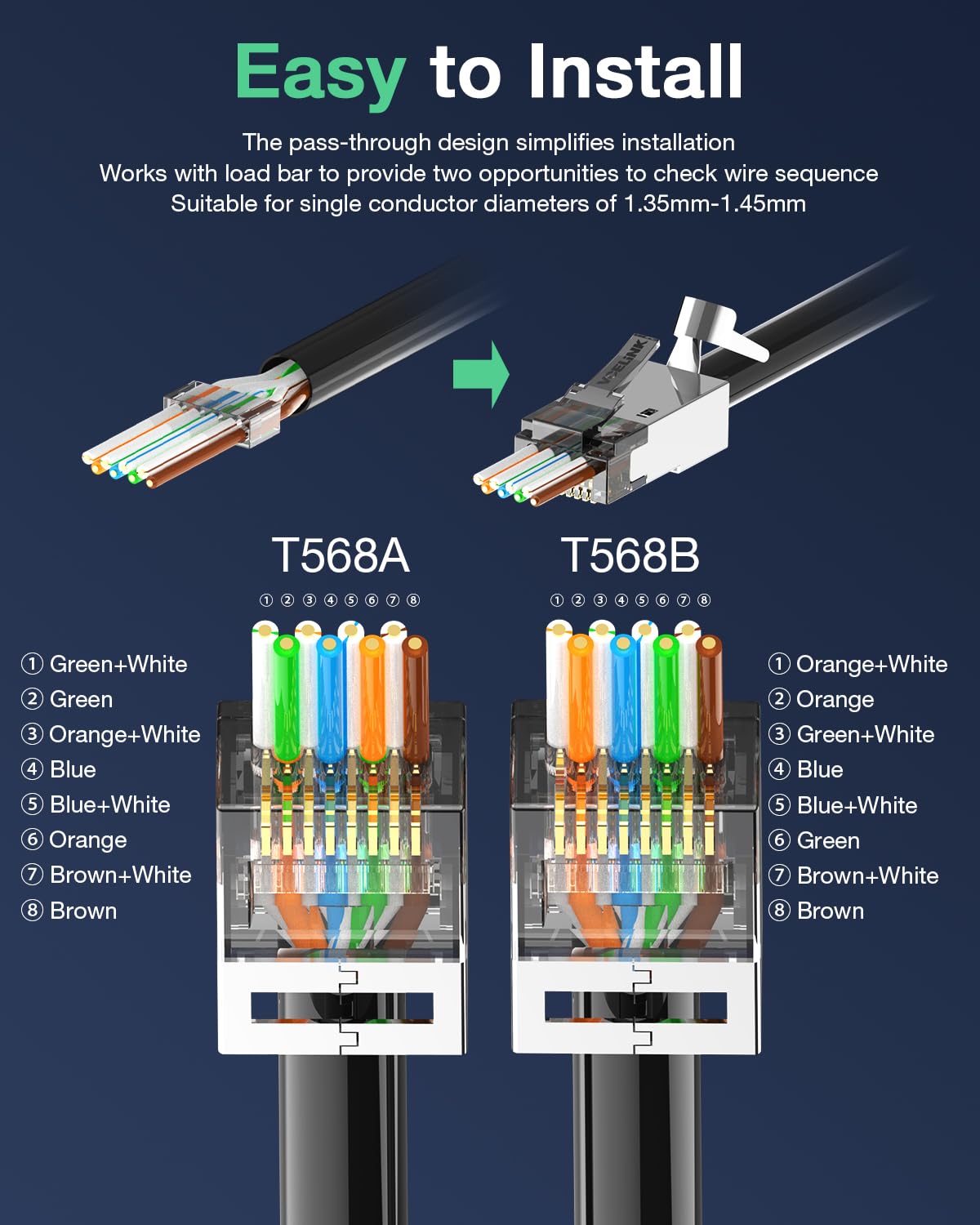 Easy to Install

The pass-through design simplifies installation
Works with load bar to provide two opportunities to check wire sequence
Suitable for single conductor diameters of 1.35mm-1.45mm

VCELINK

T568A

① ② ③ ④ ⑤ ⑥ ⑦ ⑧

① Green+White
② Green
③ Orange+White
④ Blue
⑤ Blue+White
⑥ Orange
⑦ Brown+White
⑧ Brown

T568B

① ② ③ ④ ⑤ ⑥ ⑦ ⑧

① Orange+White
② Orange
③ Green+White
④ Blue
⑤ Blue+White
⑥ Green
⑦ Brown+White
⑧ Brown