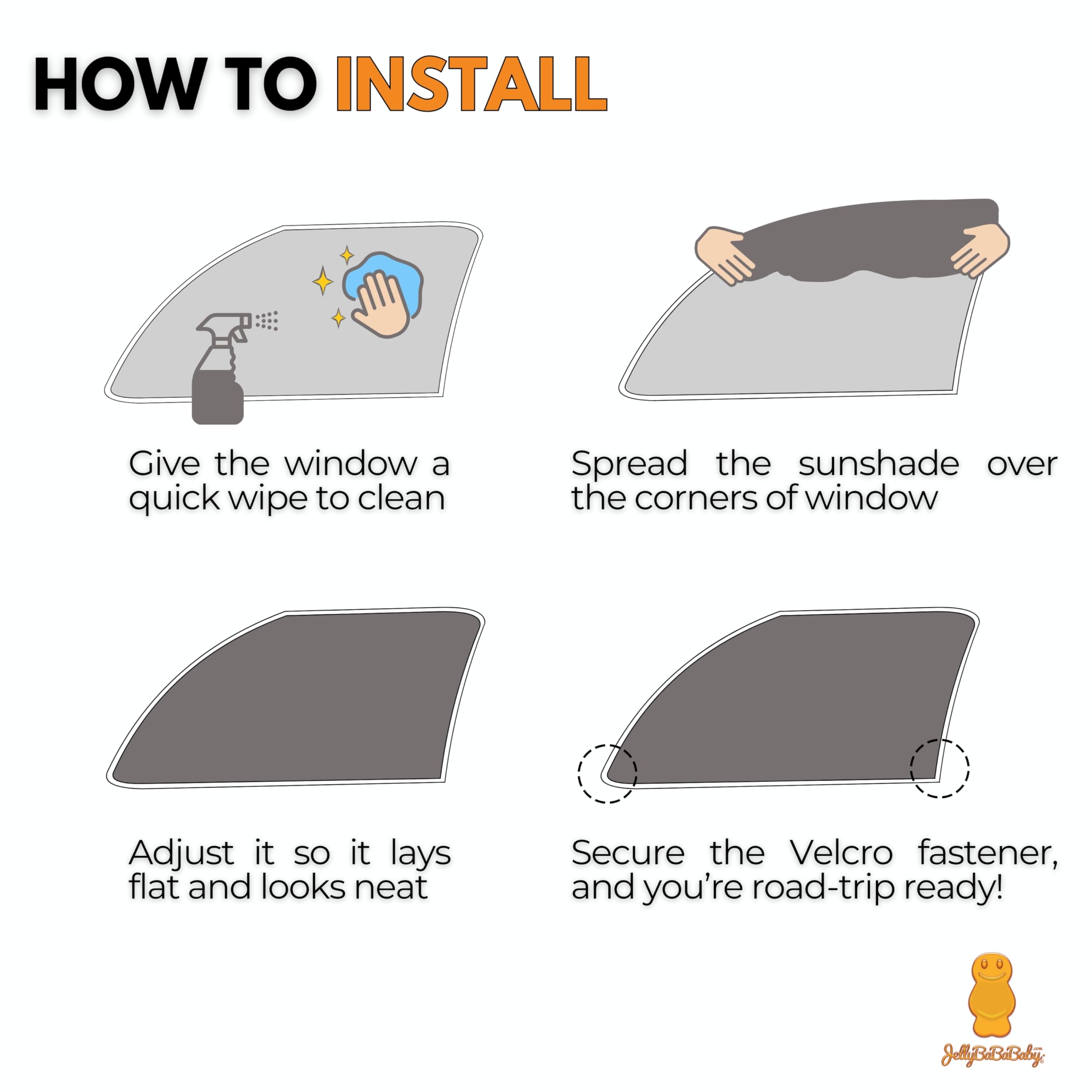 HOW TO INSTALL

Give the window a quick wipe to clean

Spread the sunshade over the corners of window

Adjust it so it lays flat and looks neat

Secure the Velcro fastener, and you're road-trip ready!

JellyBaBaBaby