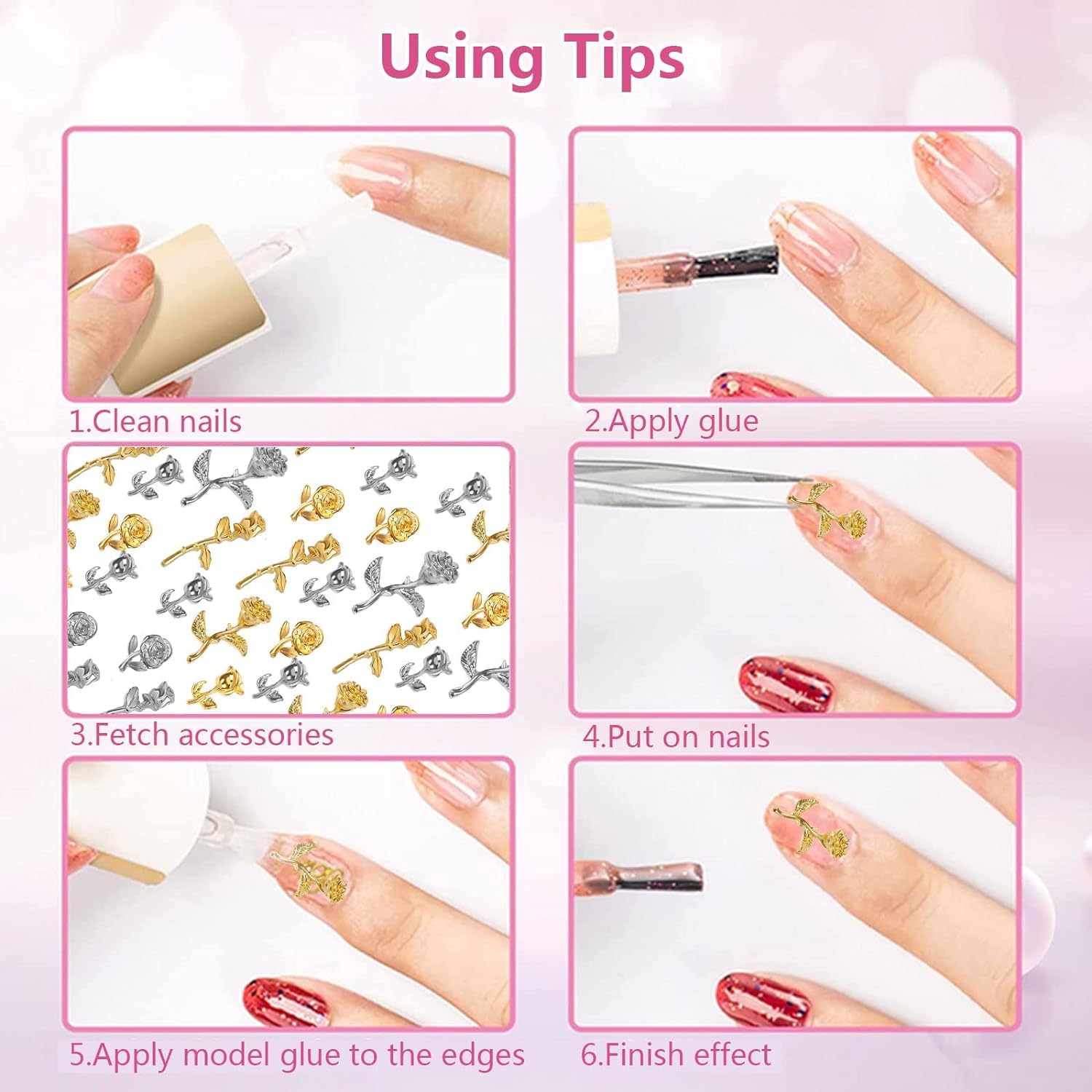 Using Tips

1.Clean nails

2.Apply glue

3.Fetch accessories

4.Put on nails

5.Apply model glue to the edges

6.Finish effect