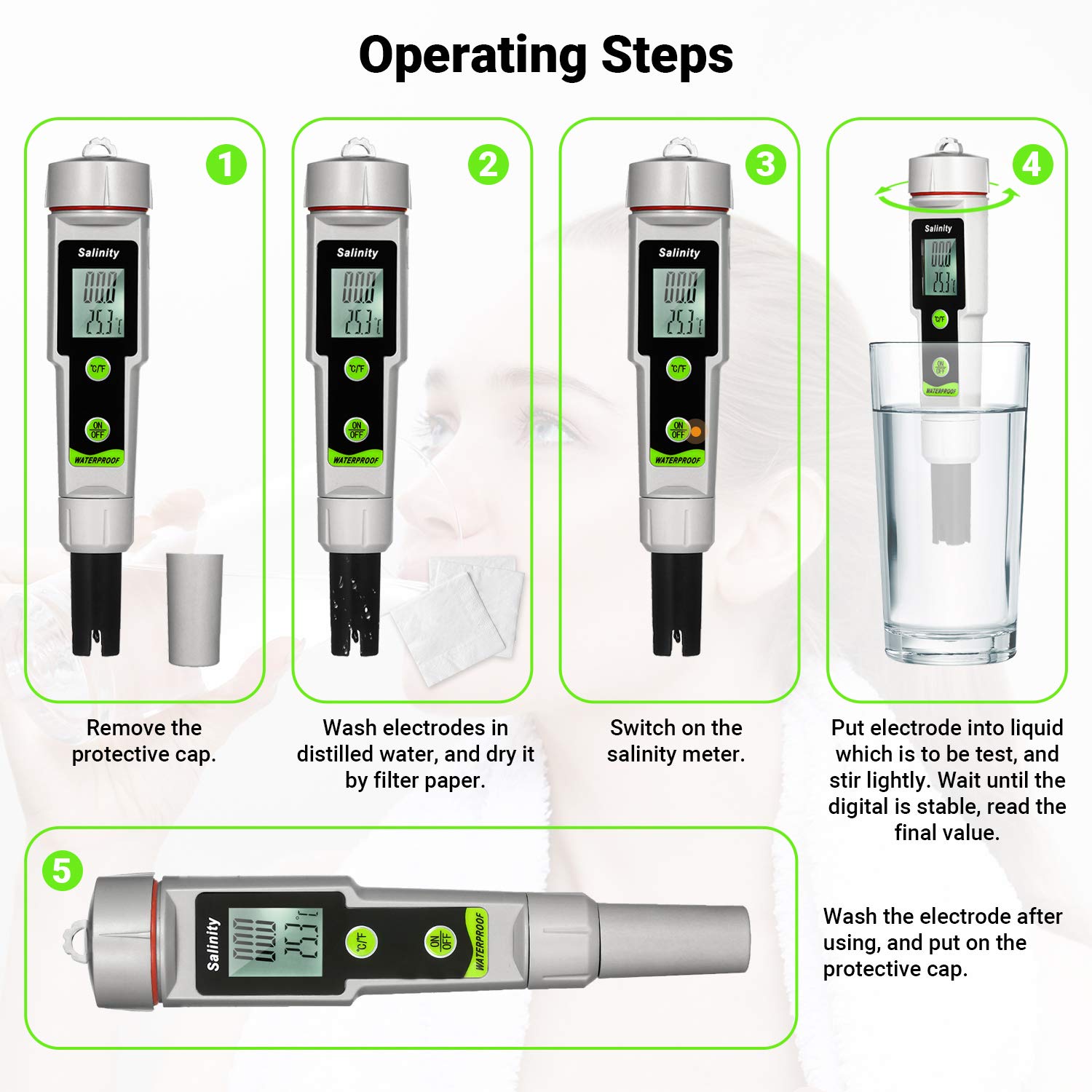 Operating Steps

1

Salinity

00.0

25.3°C

°C/°F

ON OFF

WATERPROOF

Remove the protective cap.

2

Salinity

00.0

25.3°C

°C/°F

ON OFF

WATERPROOF

Wash electrodes in distilled water, and dry it by filter paper.

3

Salinity

00.0

25.3°C

°C/°F

ON OFF

WATERPROOF

Switch on the salinity meter.

4

Salinity

00.0

25.3°C

°C/°F

ON OFF

WATERPROOF

Put electrode into liquid which is to be test, and stir lightly. Wait until the digital is stable, read the final value.

5

Salinity

00.0

25.3°C

°C/°F

ON OFF

WATERPROOF

Wash the electrode after using, and put on the protective cap.