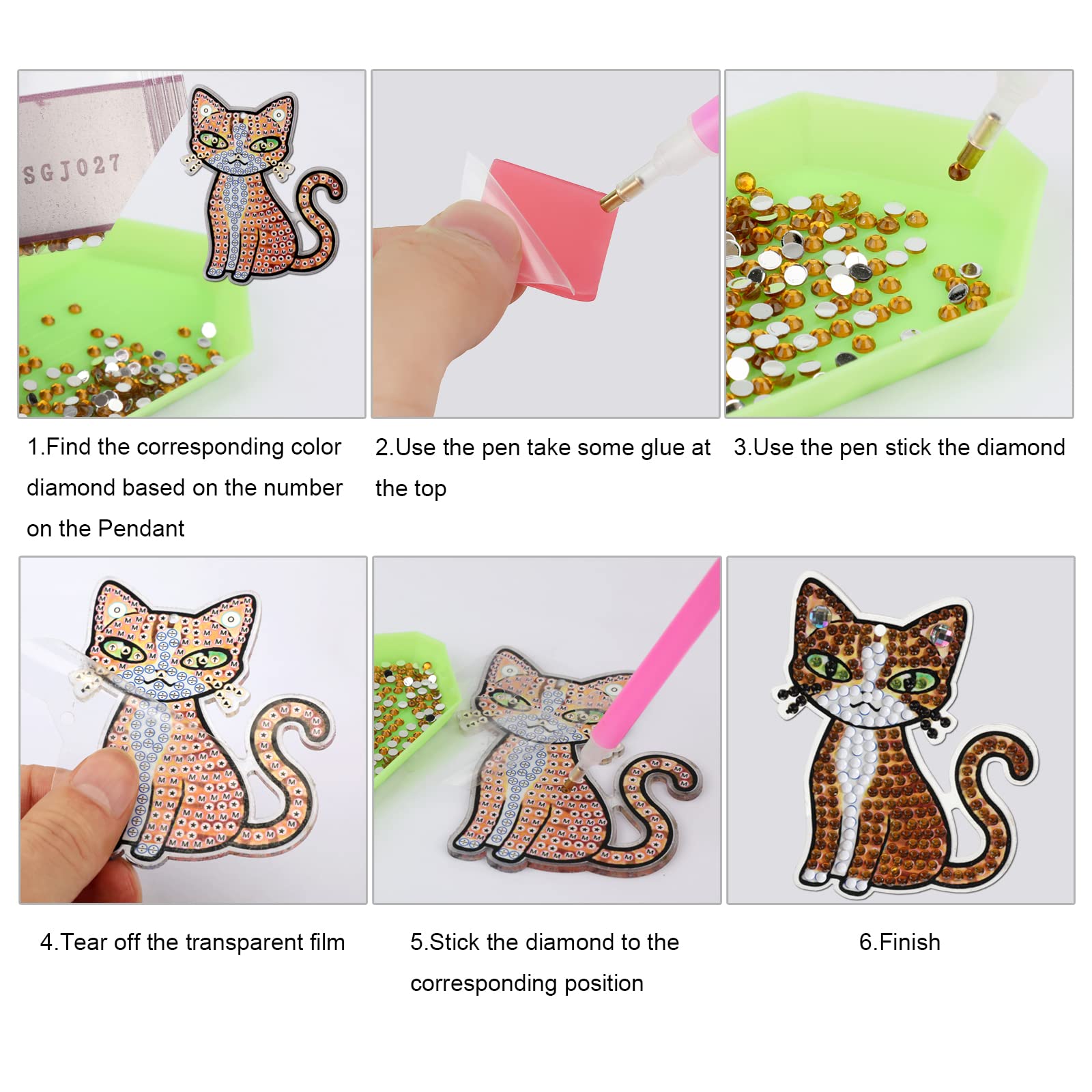 SGJ027

1.Find the corresponding color diamond based on the number on the Pendant

2.Use the pen take some glue at the top

3.Use the pen stick the diamond

4.Tear off the transparent film

5.Stick the diamond to the corresponding position

6.Finish