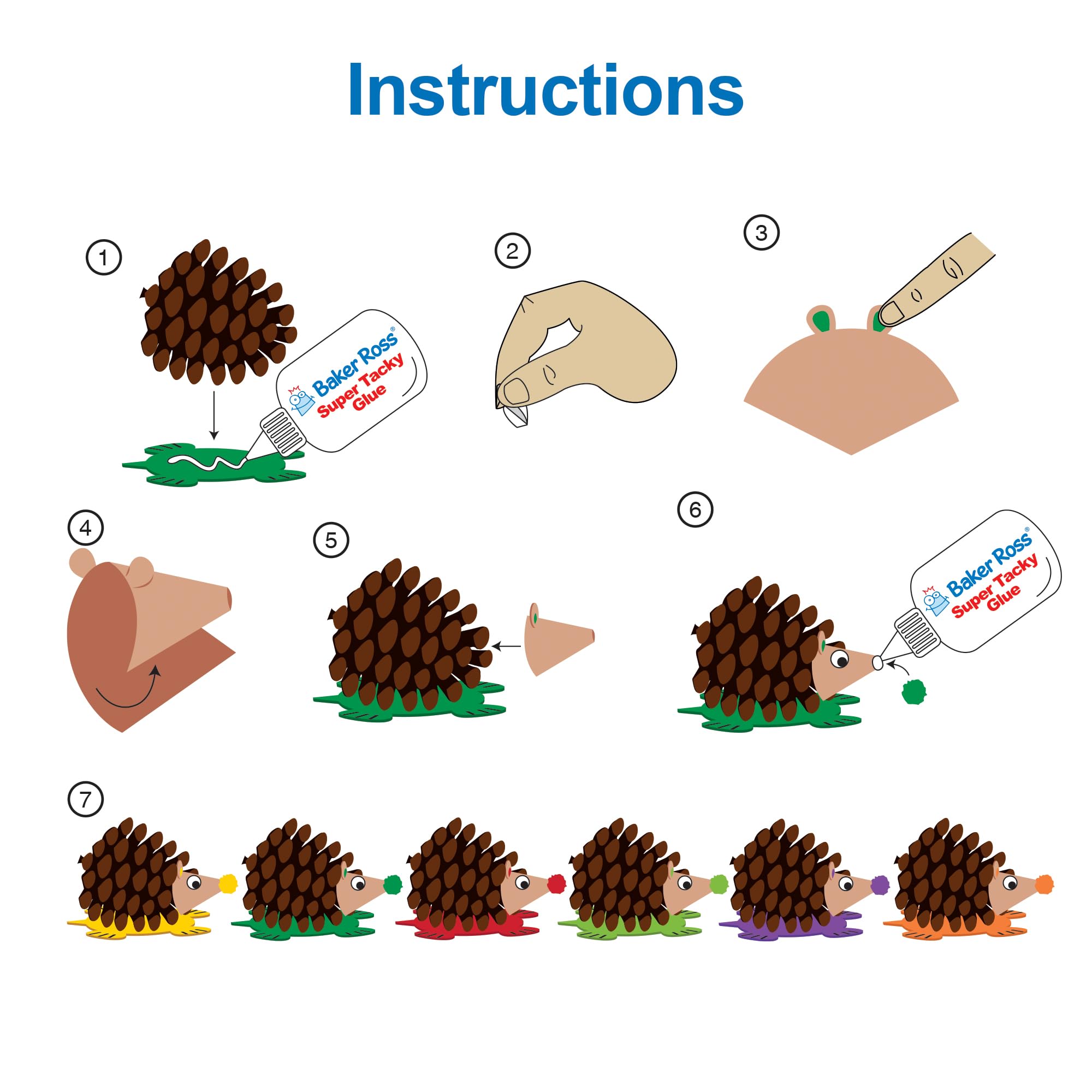 Instructions

1

Baker Ross®
Super Tacky Glue

2

3

4

5

6

Baker Ross®
Super Tacky Glue

7