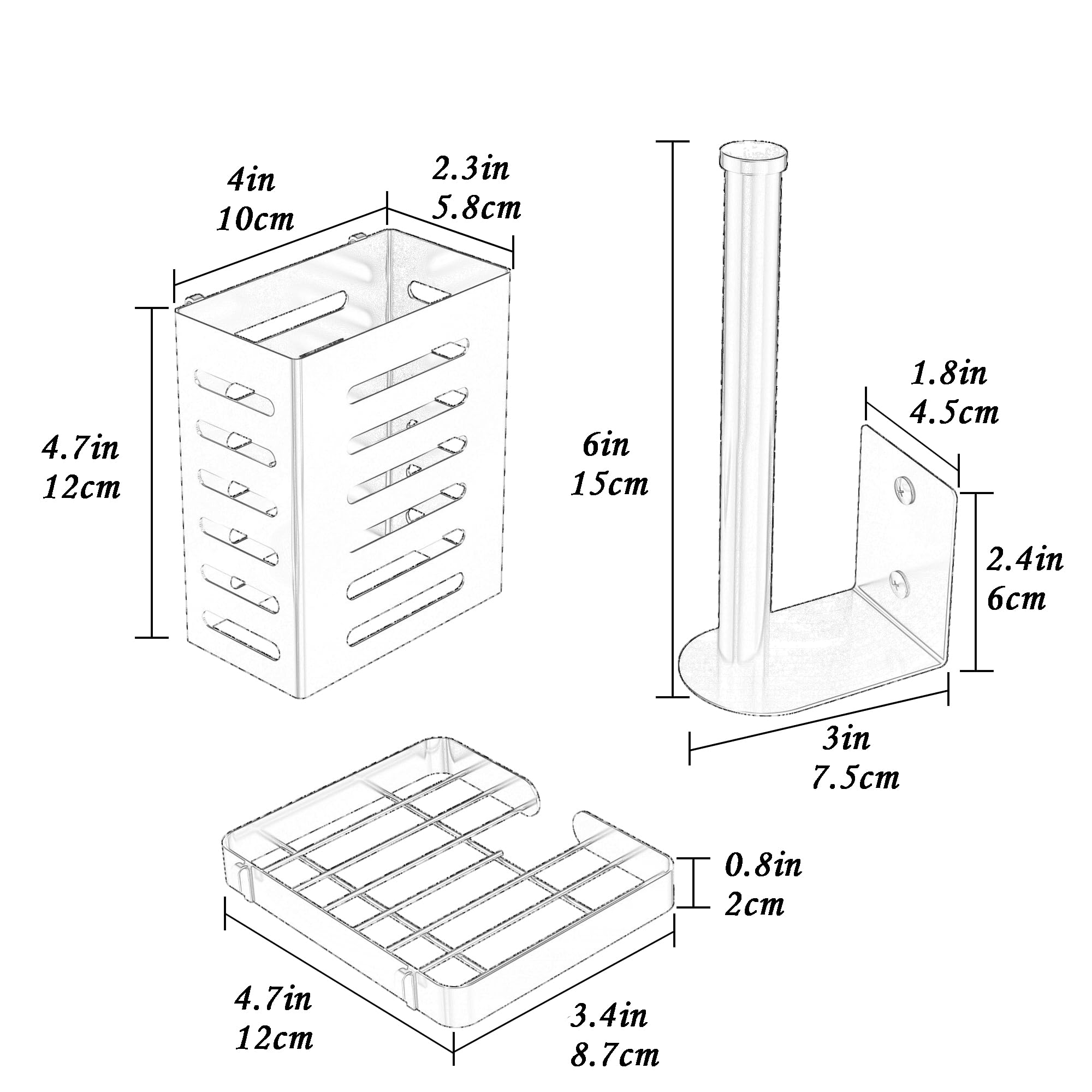 4in
10cm

2.3in
5.8cm

4.7in
12cm

6in
15cm

1.8in
4.5cm

2.4in
6cm

3in
7.5cm

0.8in
2cm

4.7in
12cm

3.4in
8.7cm