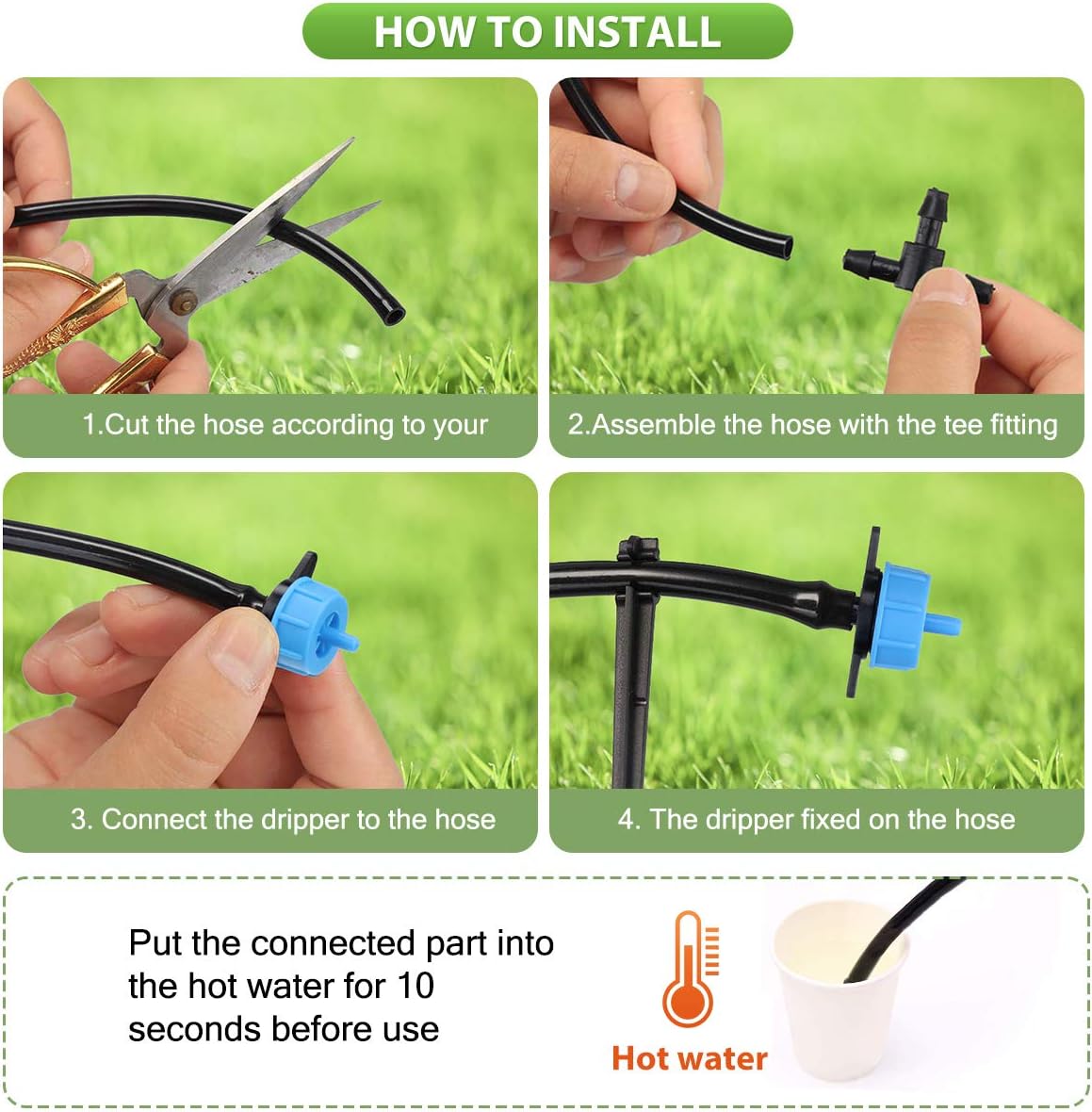 HOW TO INSTALL

1.Cut the hose according to your

2.Assemble the hose with the tee fitting

3. Connect the dripper to the hose

4. The dripper fixed on the hose

Put the connected part into the hot water for 10 seconds before use

Hot water