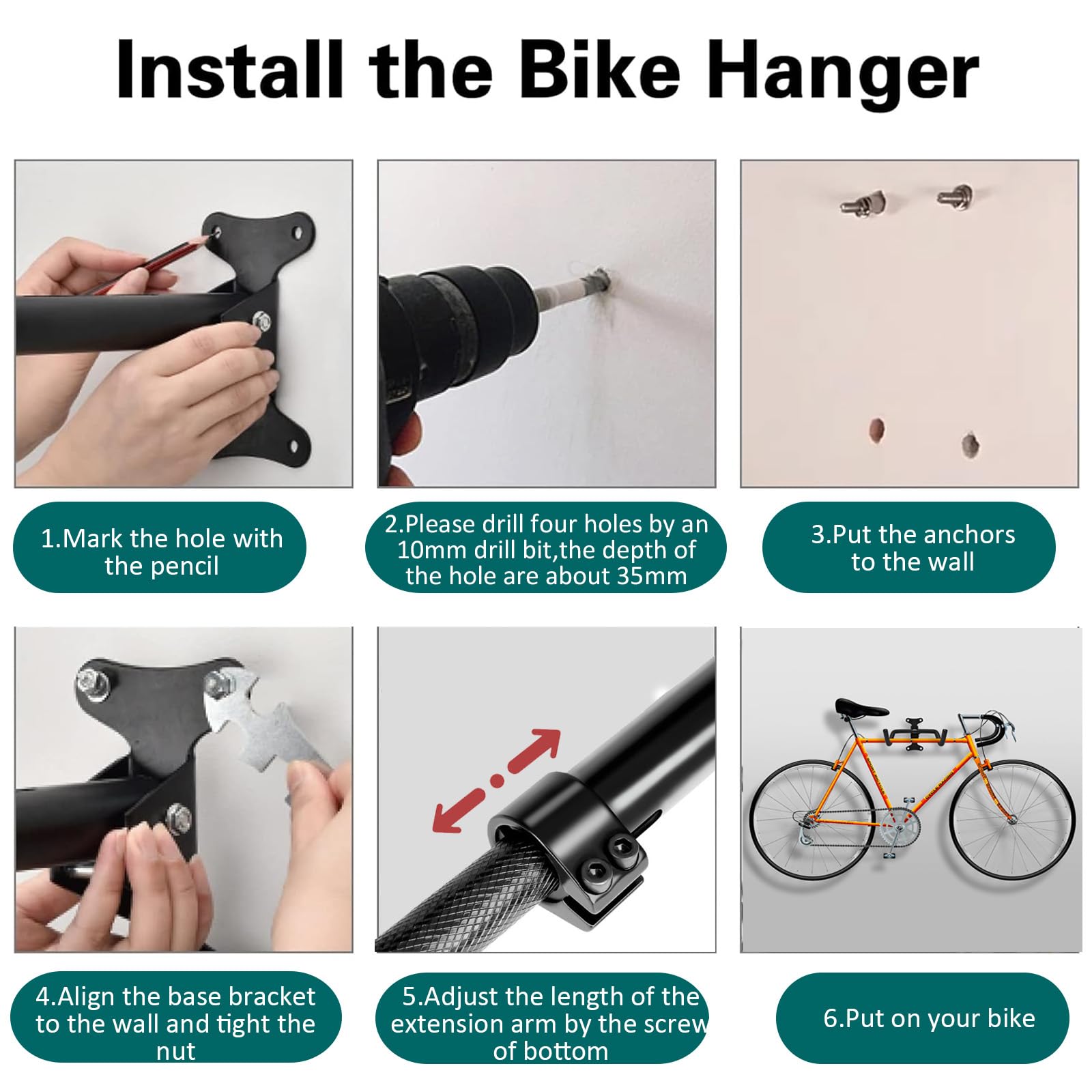 Install the Bike Hanger

1.Mark the hole with the pencil

2.Please drill four holes by an 10mm drill bit,the depth of the hole are about 35mm

3.Put the anchors to the wall

4.Align the base bracket to the wall and tight the nut

5.Adjust the length of the extension arm by the screw of bottom

6.Put on your bike