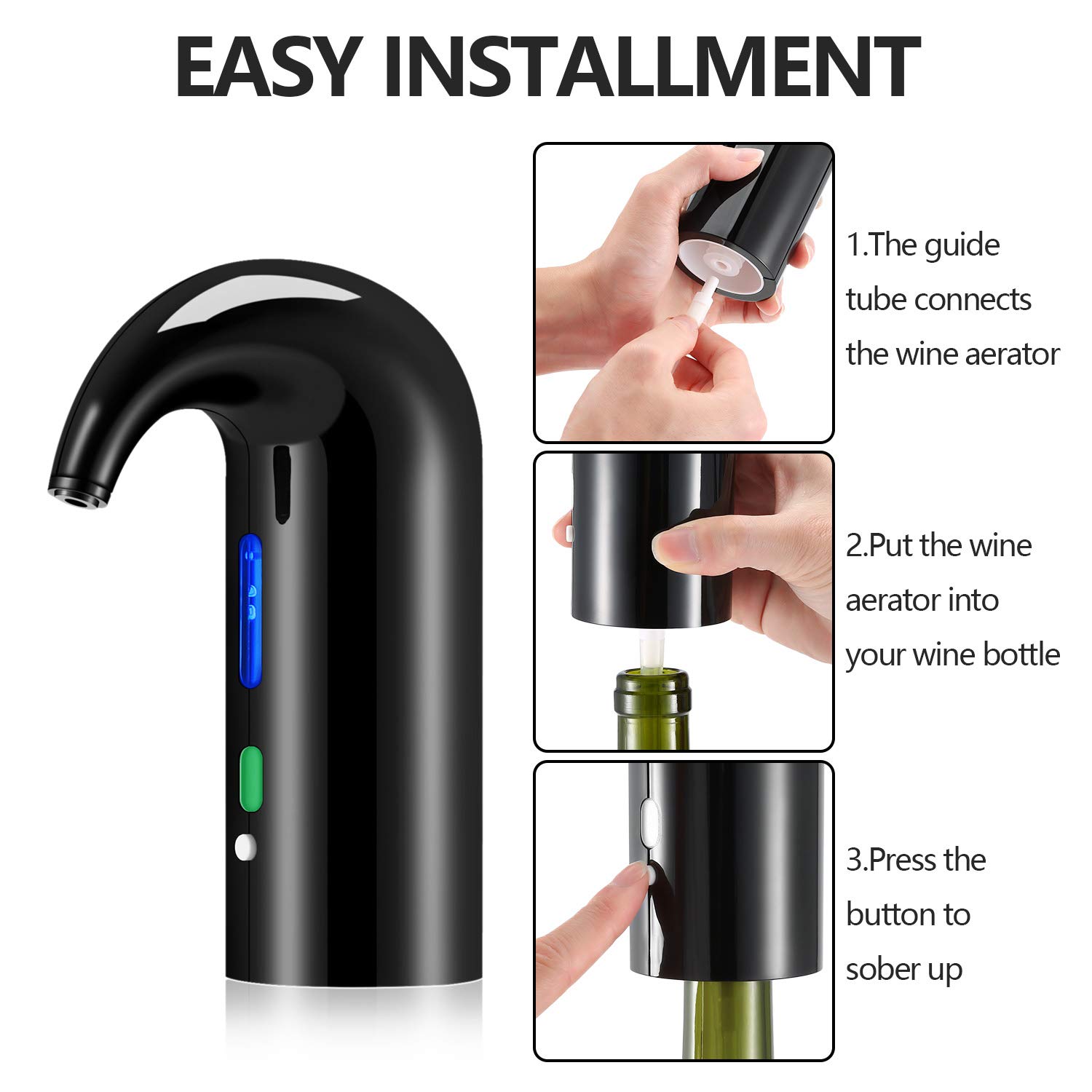 EASY INSTALLMENT

1.The guide tube connects the wine aerator

2.Put the wine aerator into your wine bottle

3.Press the button to sober up