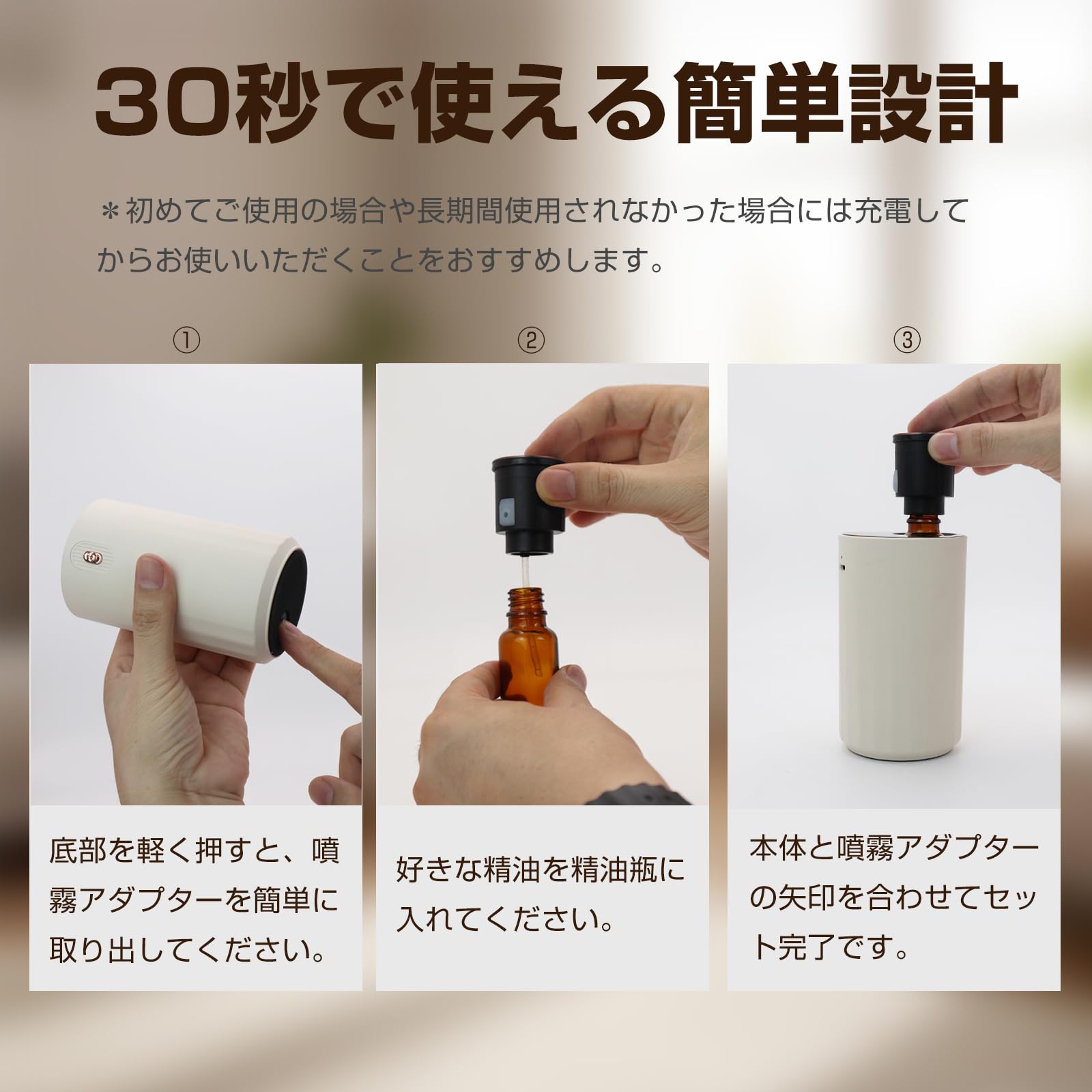 30秒で使える簡単設計

＊初めてご使用の場合や長期間使用されなかった場合には充電してからお使いいただくことをおすすめします。

①

底部を軽く押すと、噴霧アダプターを簡単に取り出してください。

②

好きな精油を精油瓶に入れてください。

③

本体と噴霧アダプターの矢印を合わせてセット完了です。