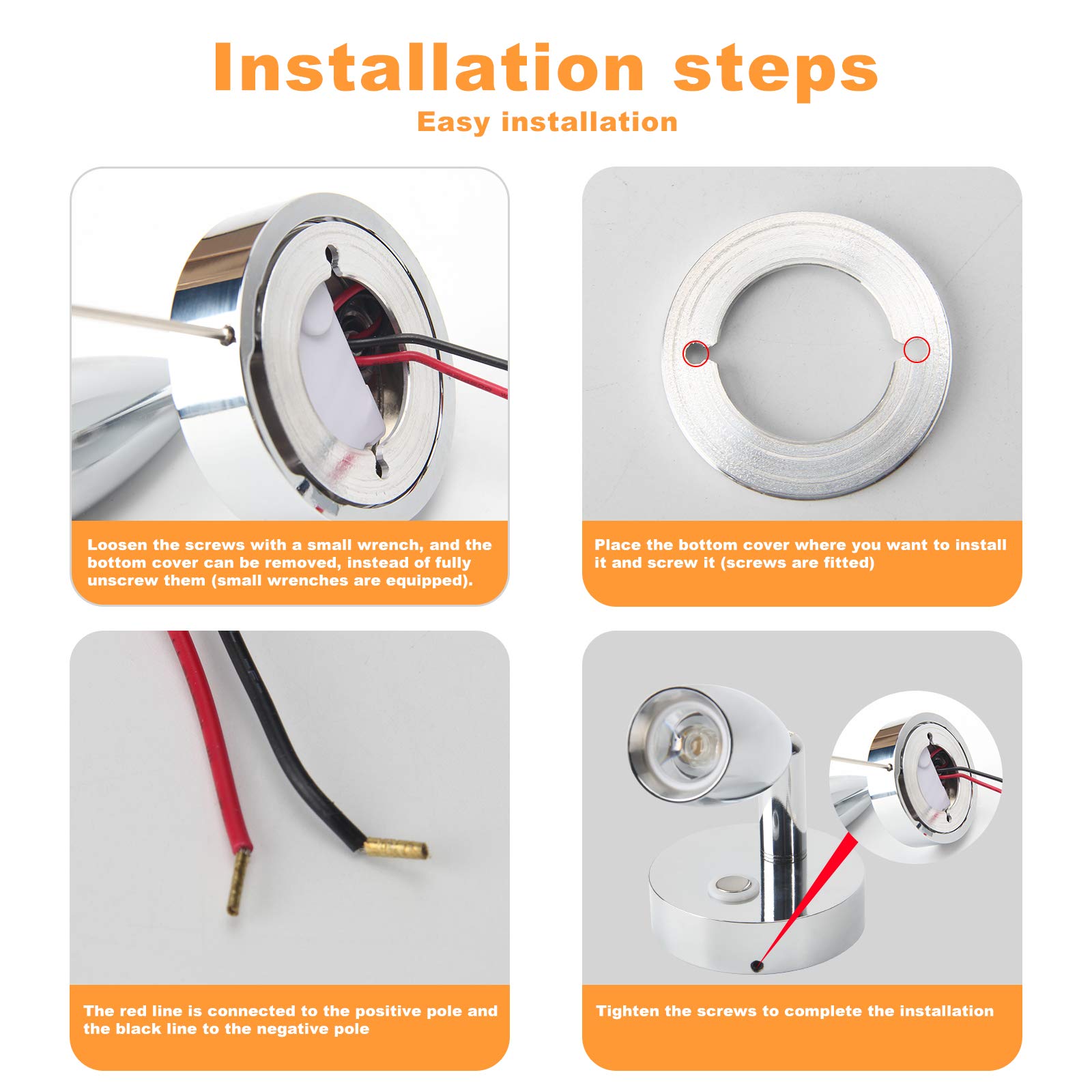 Installation steps
Easy installation

Loosen the screws with a small wrench, and the bottom cover can be removed, instead of fully unscrew them (small wrenches are equipped).

Place the bottom cover where you want to install it and screw it (screws are fitted)

The red line is connected to the positive pole and the black line to the negative pole

Tighten the screws to complete the installation