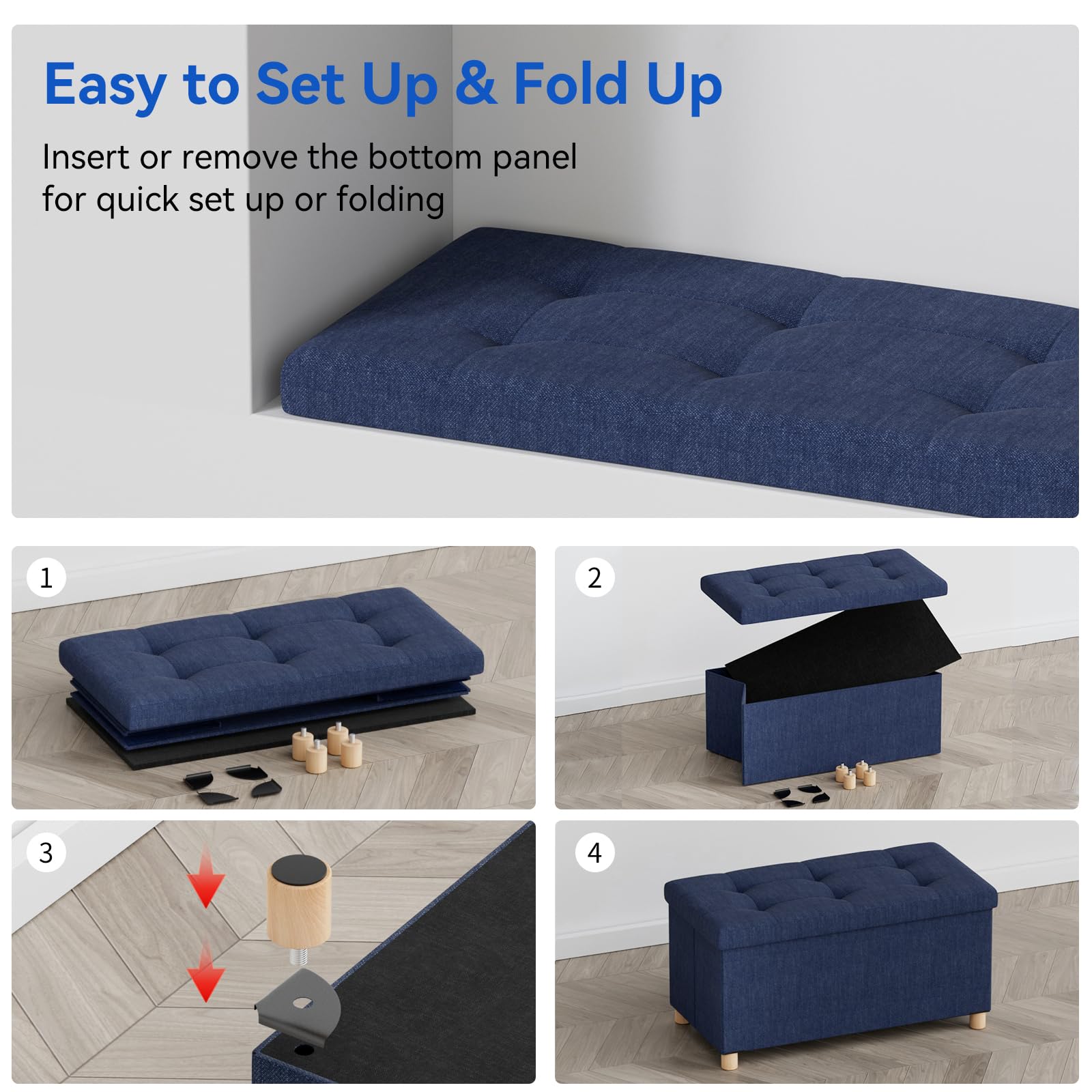 Easy to Set Up & Fold Up

Insert or remove the bottom panel for quick set up or folding

1

2

3

4