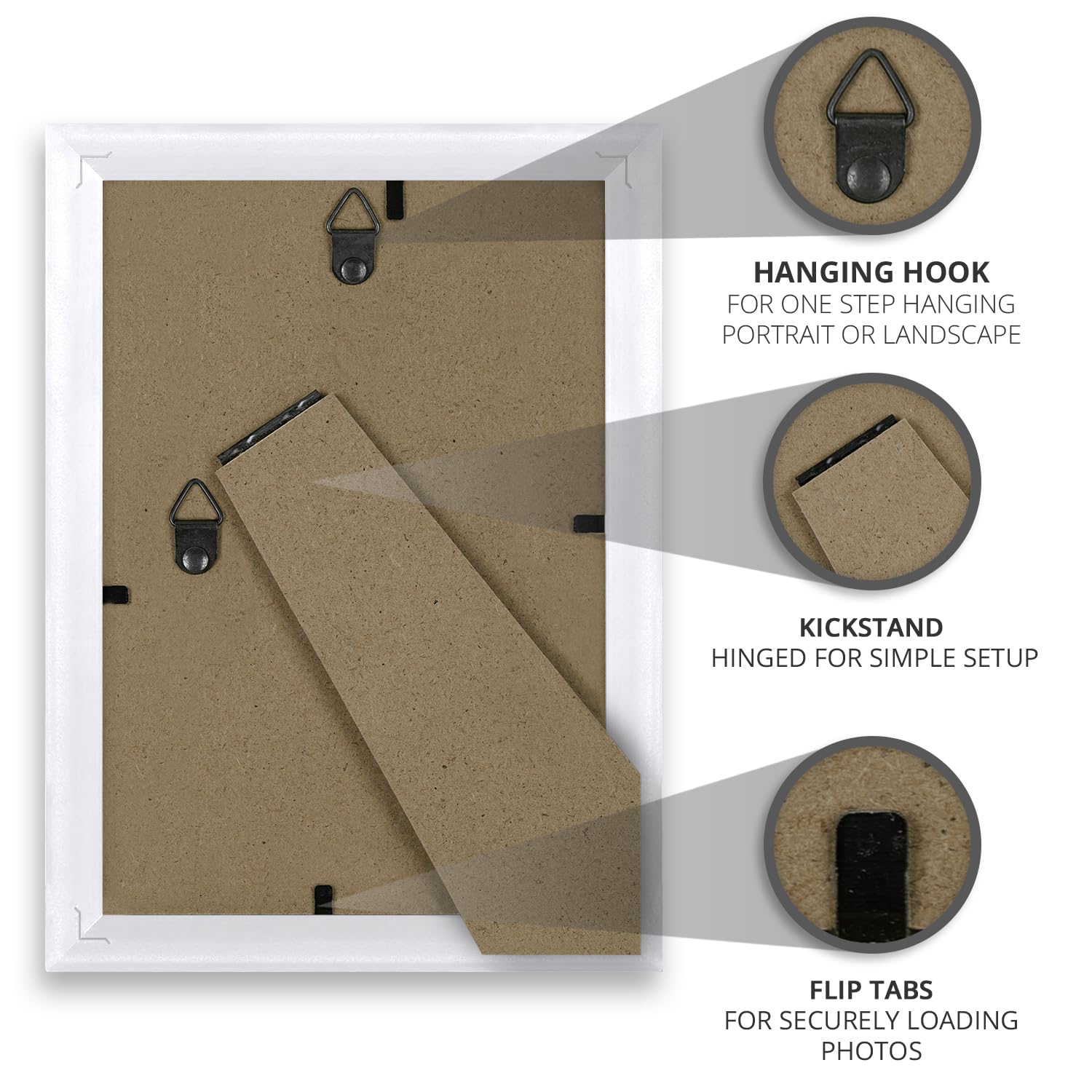 HANGING HOOK
FOR ONE STEP HANGING PORTRAIT OR LANDSCAPE

KICKSTAND
HINGED FOR SIMPLE SETUP

FLIP TABS
FOR SECURELY LOADING PHOTOS