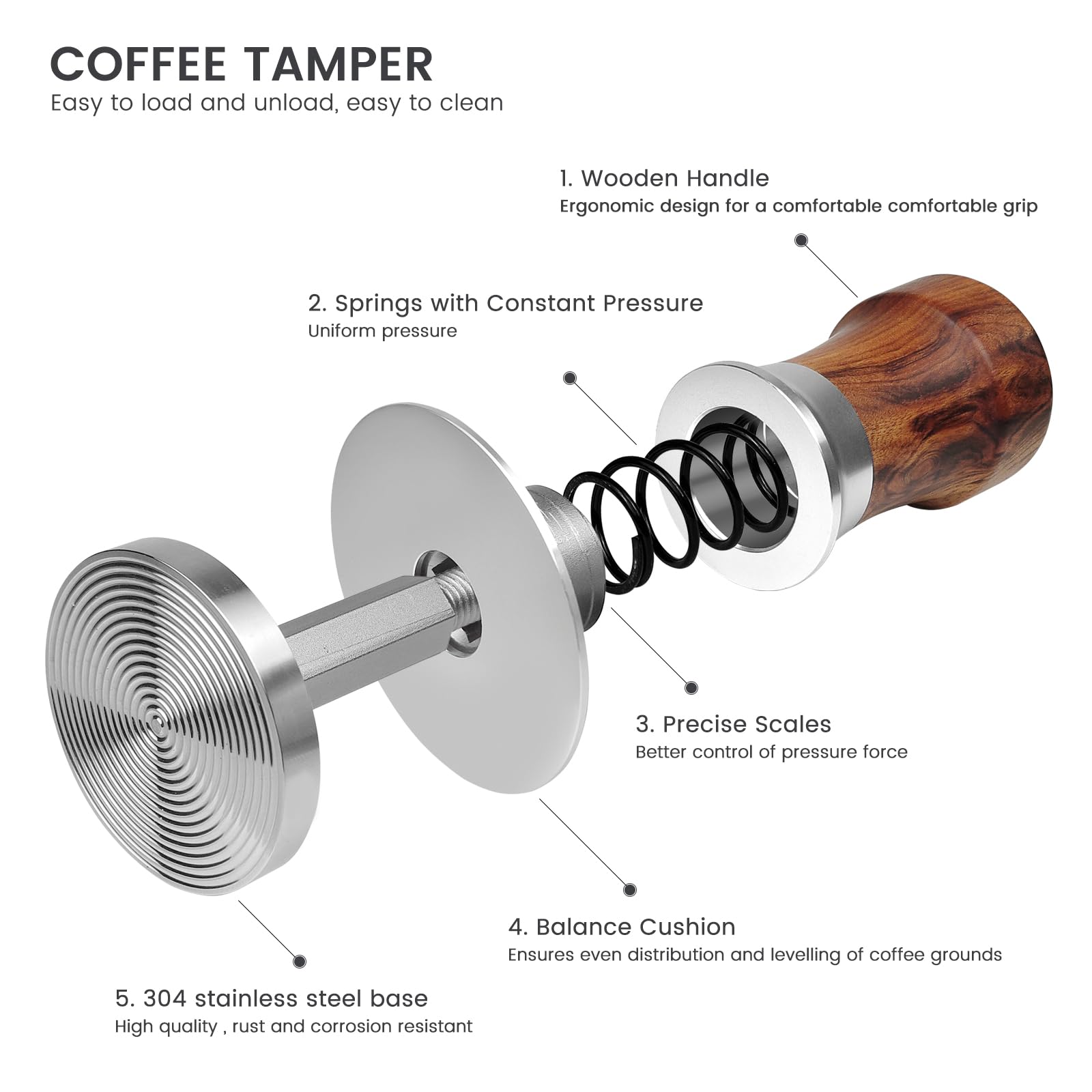 COFFEE TAMPER
Easy to load and unload, easy to clean

1. Wooden Handle
Ergonomic design for a comfortable comfortable grip

2. Springs with Constant Pressure
Uniform pressure

3. Precise Scales
Better control of pressure force

4. Balance Cushion
Ensures even distribution and levelling of coffee grounds

5. 304 stainless steel base
High quality , rust and corrosion resistant