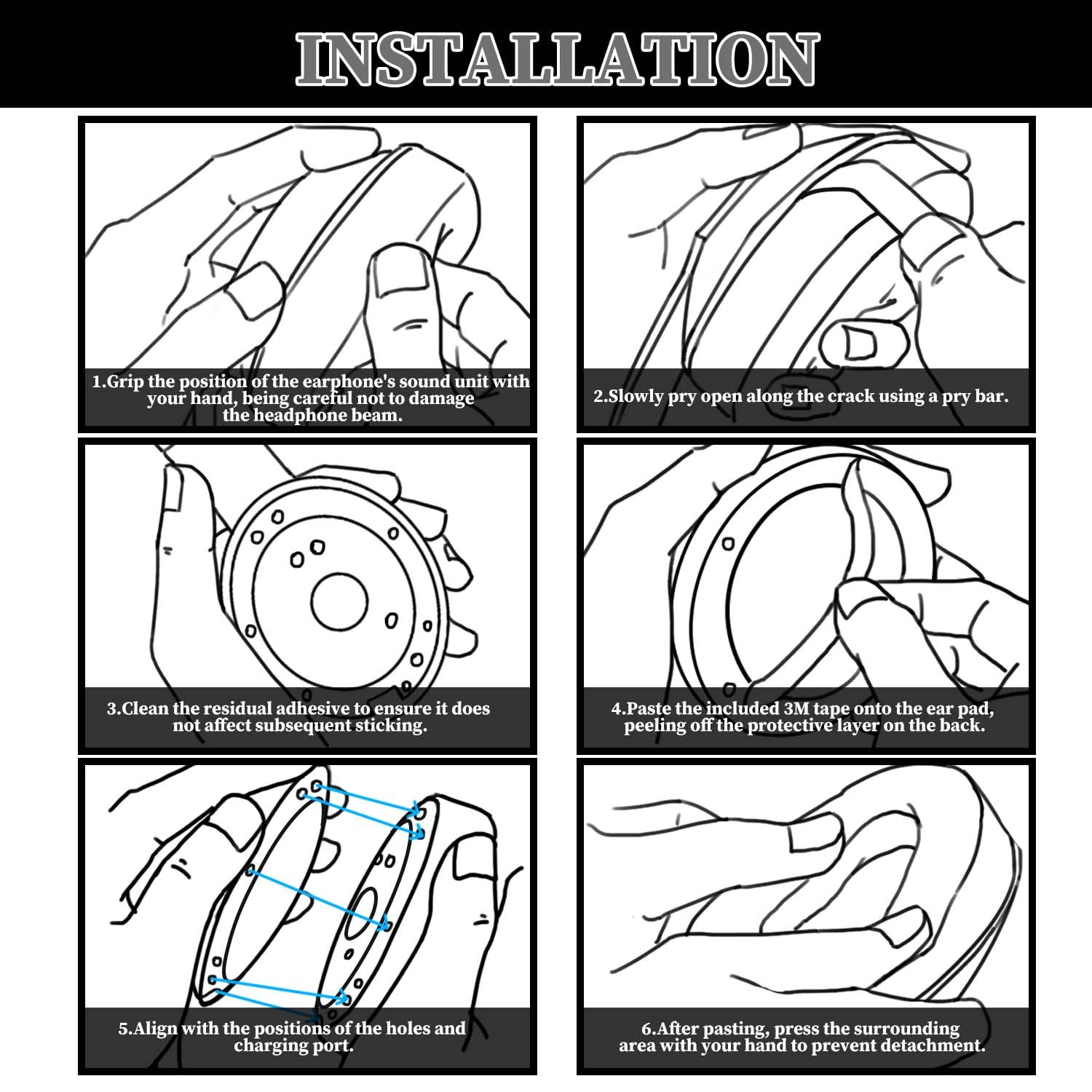 INSTALLATION

1.Grip the position of the earphone's sound unit with your hand, being careful not to damage the headphone beam.

2.Slowly pry open along the crack using a pry bar.

3.Clean the residual adhesive to ensure it does not affect subsequent sticking.

4.Paste the included 3M tape onto the ear pad, peeling off the protective layer on the back.

5.Align with the positions of the holes and charging port.

6.After pasting, press the surrounding area with your hand to prevent detachment.