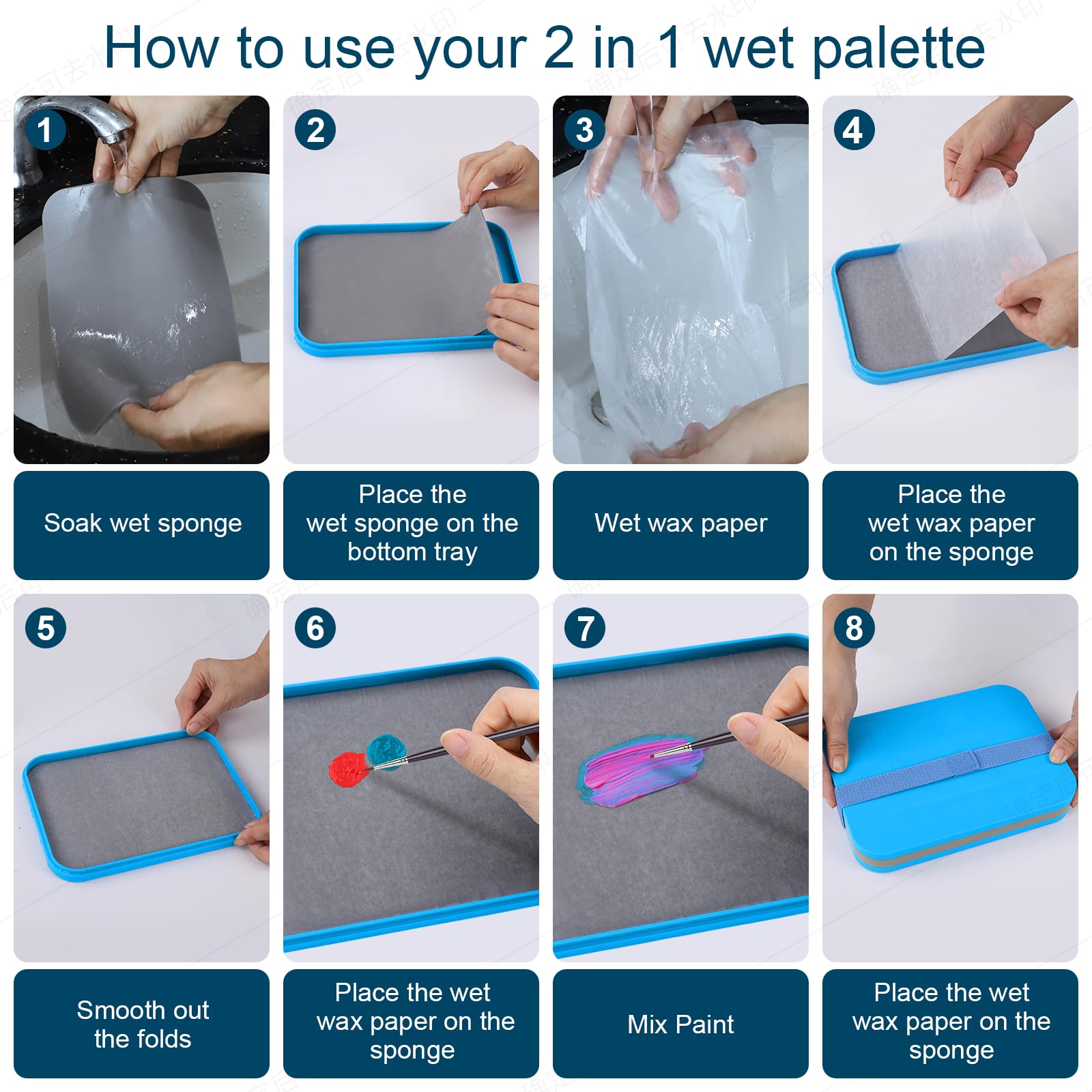 How to use your 2 in 1 wet palette

1

Soak wet sponge

2

Place the wet sponge on the bottom tray

3

Wet wax paper

4

Place the wet wax paper on the sponge

5

Smooth out the folds

6

Place the wet wax paper on the sponge

7

Mix Paint

8

Place the wet wax paper on the sponge