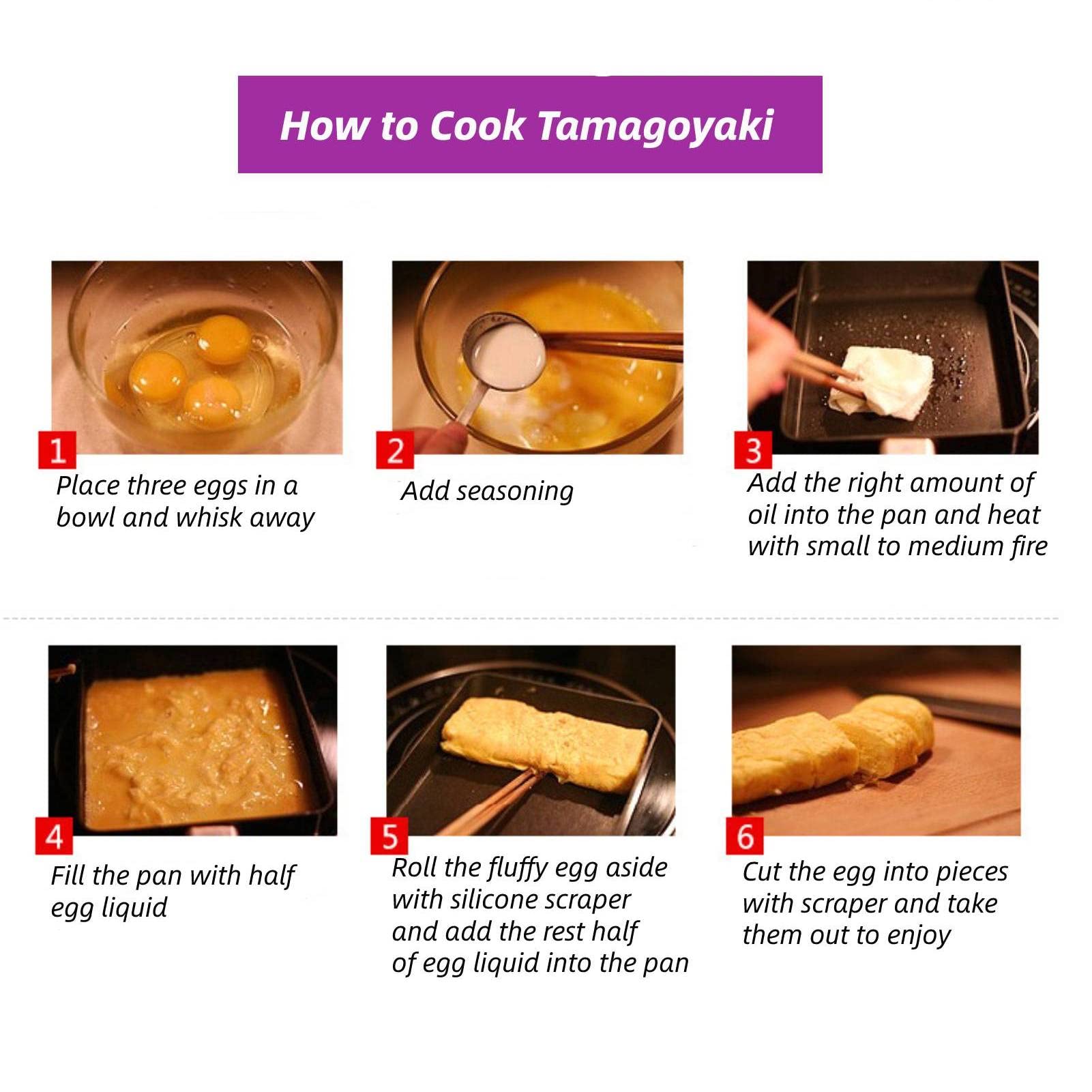 How to Cook Tamagoyaki

1
Place three eggs in a bowl and whisk away

2
Add seasoning

3
Add the right amount of oil into the pan and heat with small to medium fire

4
Fill the pan with half egg liquid

5
Roll the fluffy egg aside with silicone scraper and add the rest half of egg liquid into the pan

6
Cut the egg into pieces with scraper and take them out to enjoy