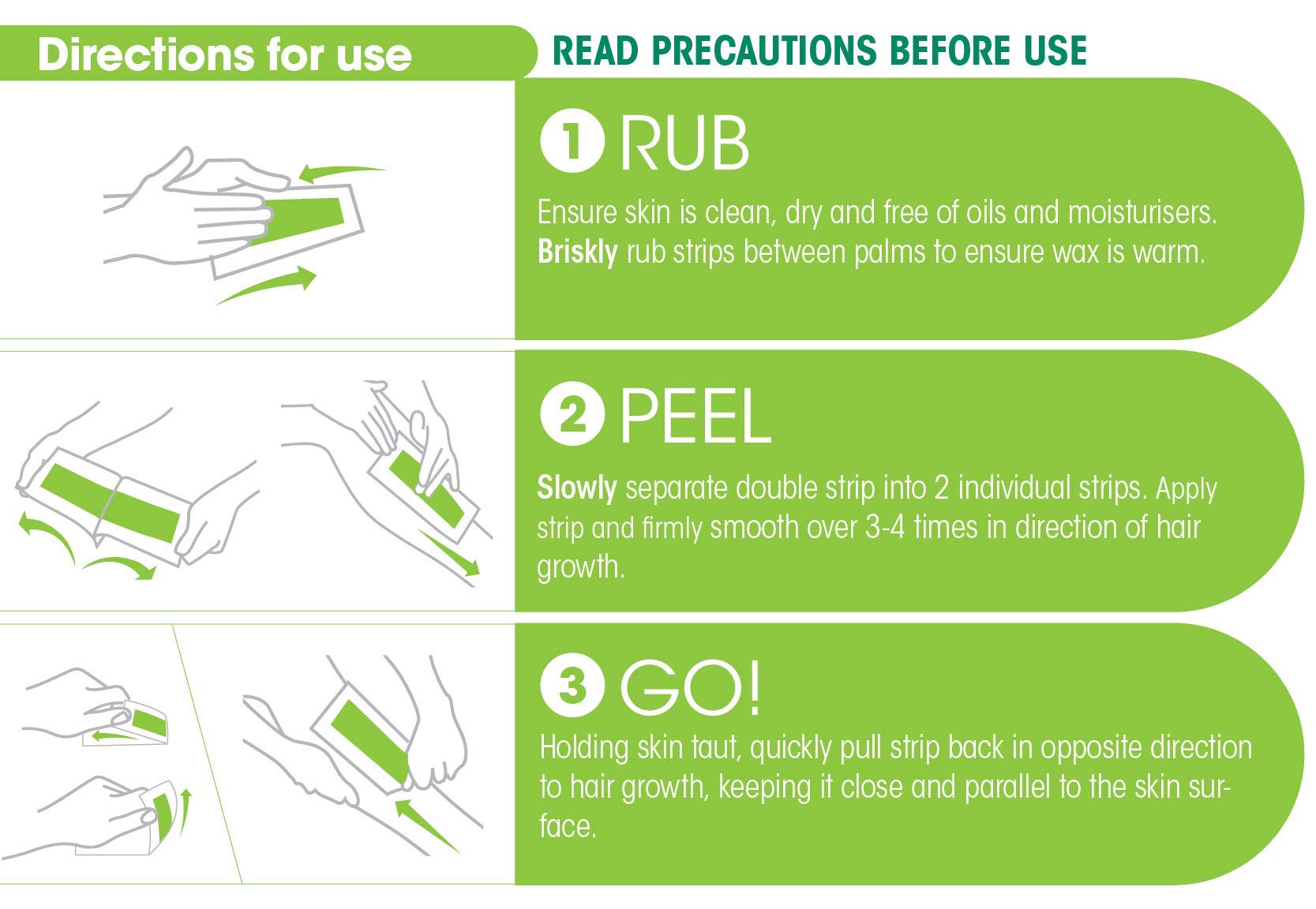 Directions for use

READ PRECAUTIONS BEFORE USE

1 RUB

Ensure skin is clean, dry and free of oils and moisturisers. Briskly rub strips between palms to ensure wax is warm.

2 PEEL

Slowly separate double strip into 2 individual strips. Apply strip and firmly smooth over 3-4 times in direction of hair growth.

3 GO!

Holding skin taut, quickly pull strip back in opposite direction to hair growth, keeping it close and parallel to the skin surface.