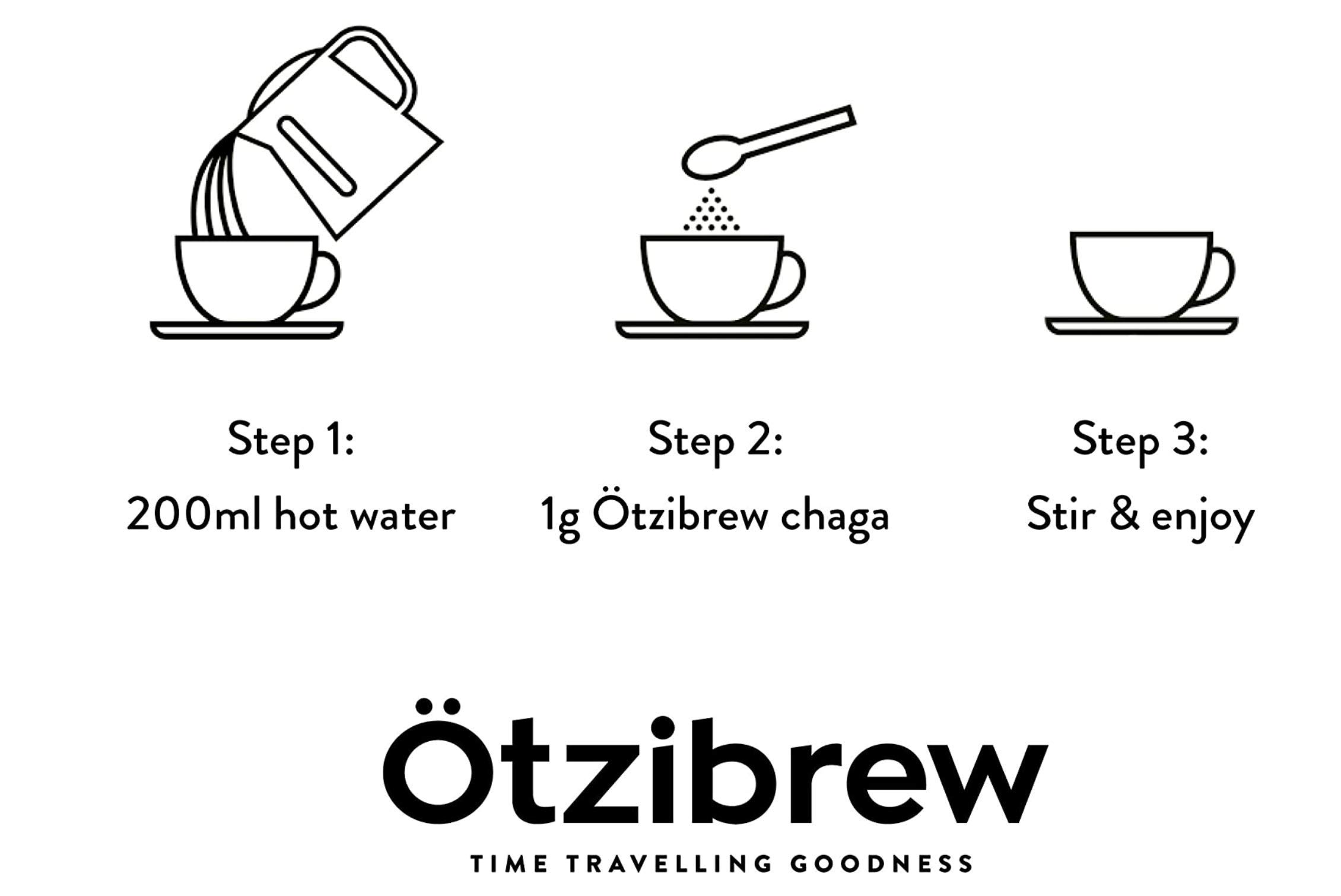 Step 1:
200ml hot water

Step 2:
1g Ötzibrew chaga

Step 3:
Stir & enjoy

Ötzibrew
TIME TRAVELLING GOODNESS