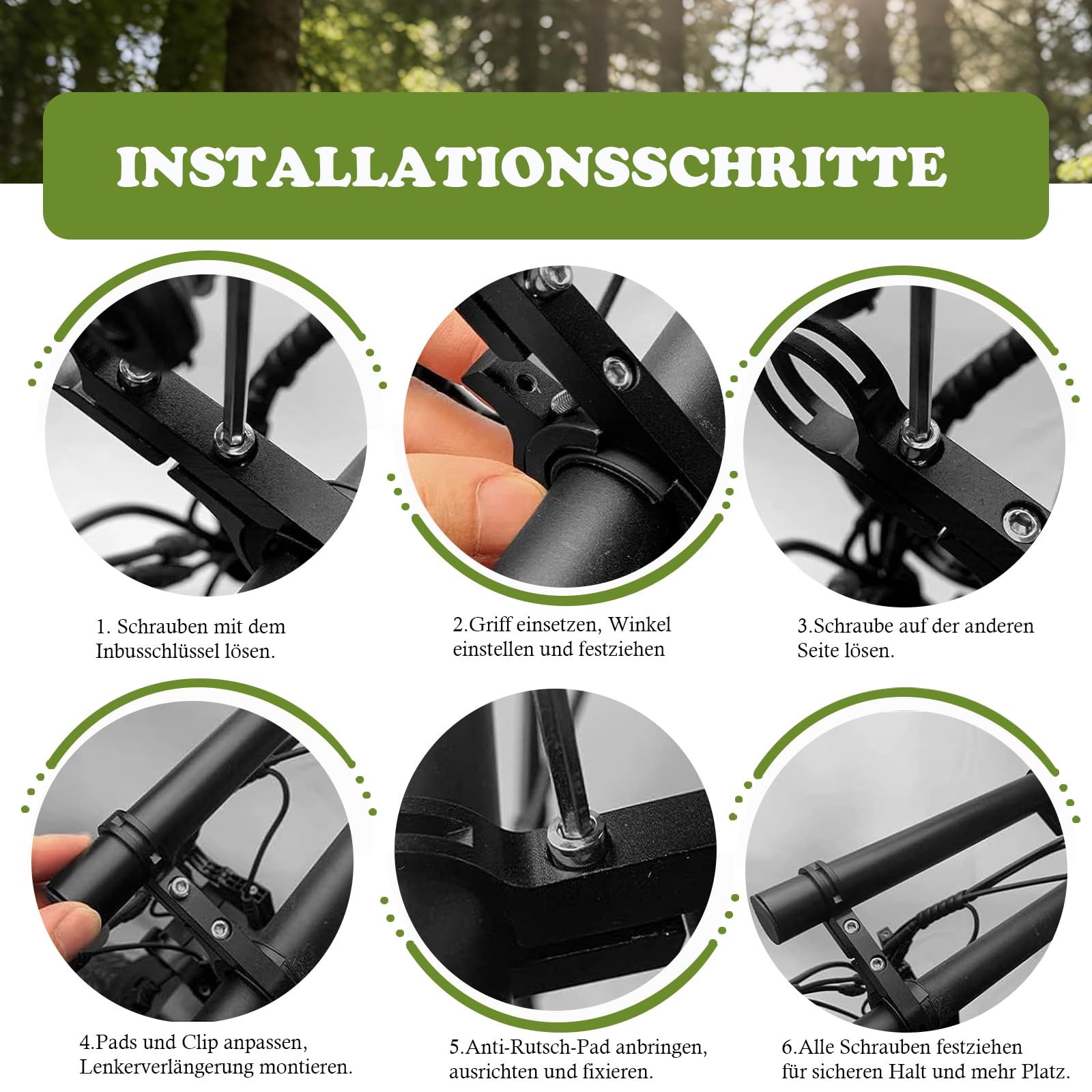 INSTALLATIONSSCHRITTE

1. Schrauben mit dem Inbusschlüssel lösen.

2.Griff einsetzen, Winkel einstellen und festziehen

3.Schraube auf der anderen Seite lösen.

4.Pads und Clip anpassen, Lenkerverlängerung montieren.

5.Anti-Rutsch-Pad anbringen, ausrichten und fixieren.

6.Alle Schrauben festziehen für sicheren Halt und mehr Platz.