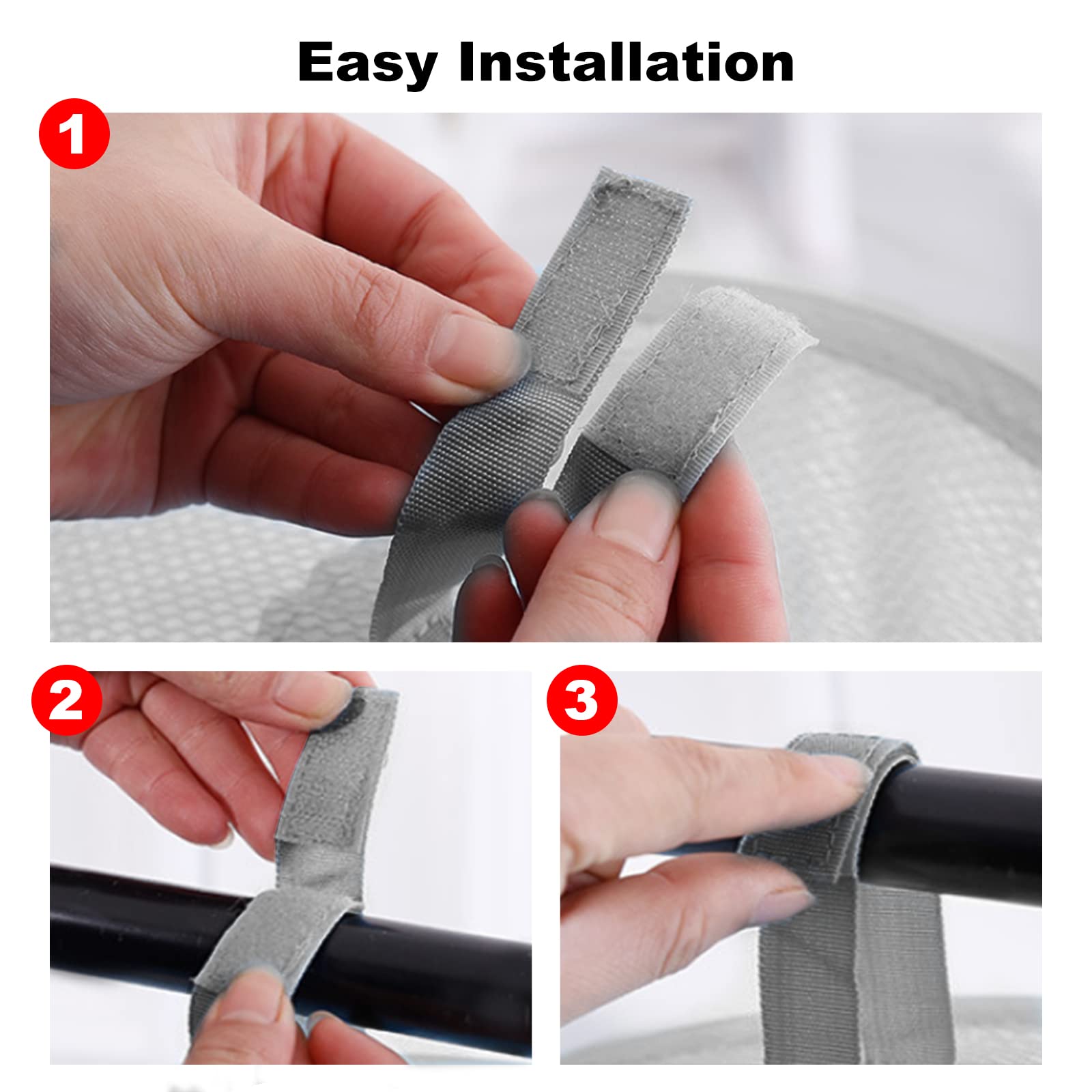 Easy Installation

1

2

3