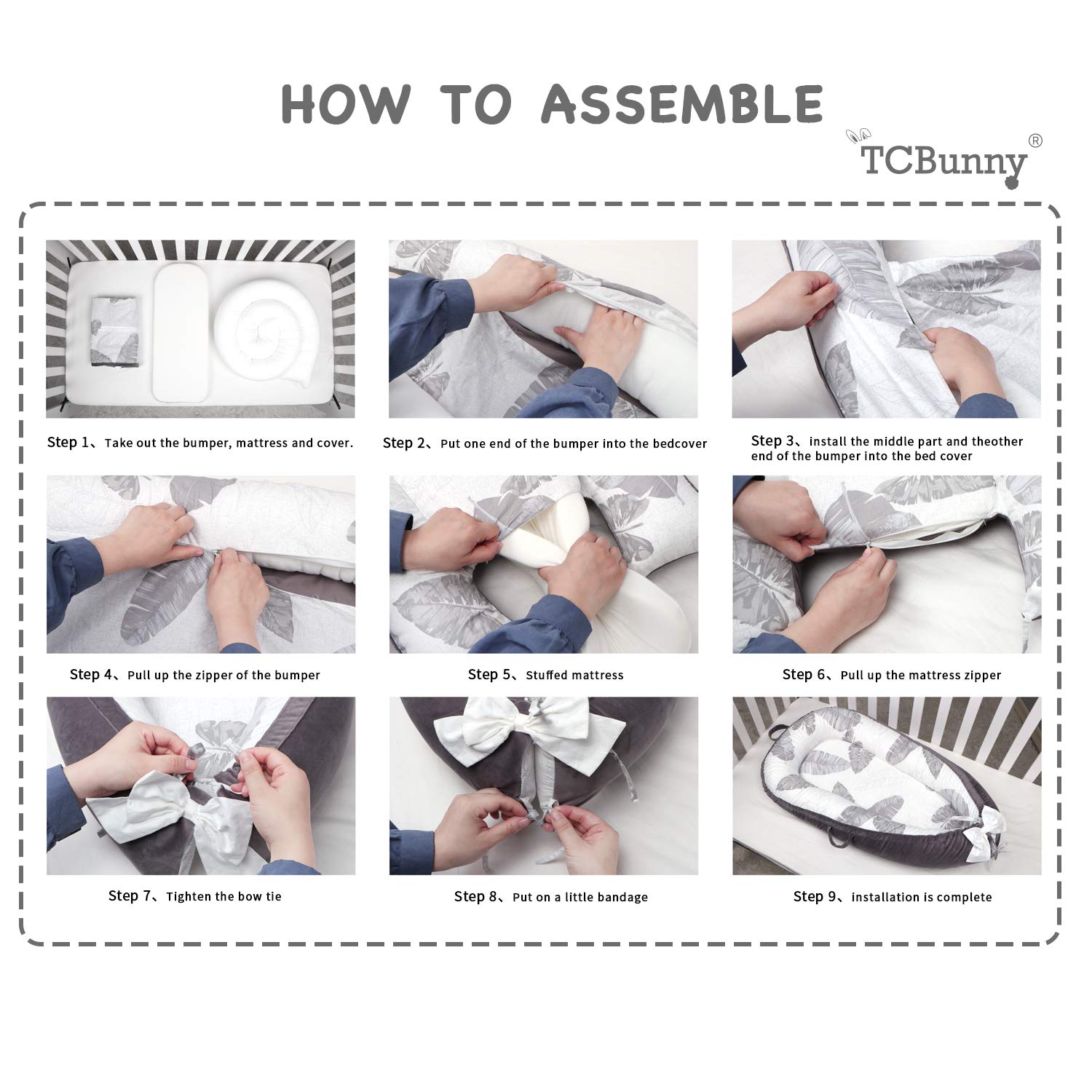 HOW TO ASSEMBLE

TCBunny®

Step 1、Take out the bumper, mattress and cover.

Step 2、Put one end of the bumper into the bedcover

Step 3、install the middle part and theother end of the bumper into the bed cover

Step 4、Pull up the zipper of the bumper

Step 5、Stuffed mattress

Step 6、Pull up the mattress zipper

Step 7、Tighten the bow tie

Step 8、Put on a little bandage

Step 9、installation is complete