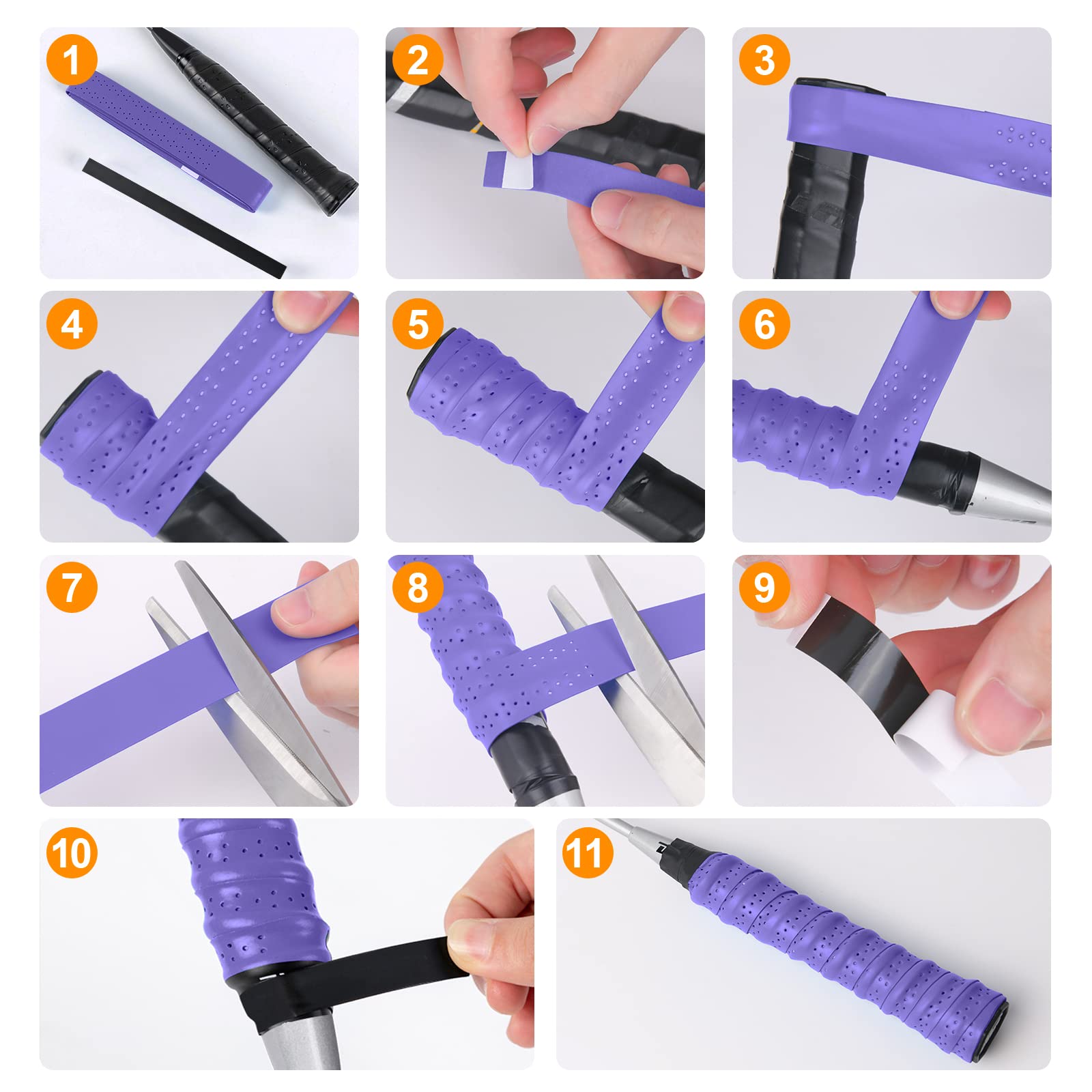 1

2

3

4

5

6

7

8

9

10

11