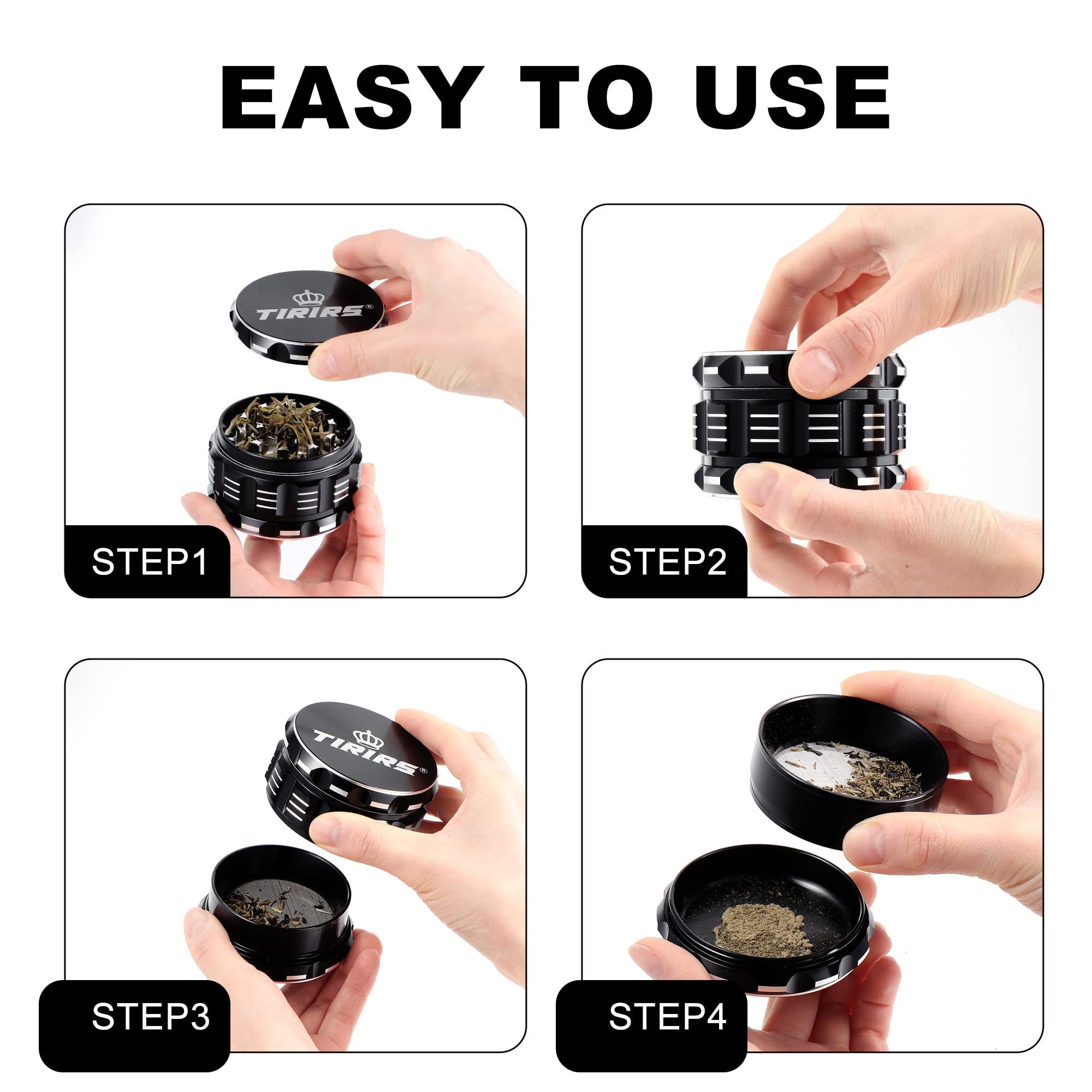 EASY TO USE

TIRIRS®

STEP1

STEP2

TIRIRS®

STEP3

STEP4