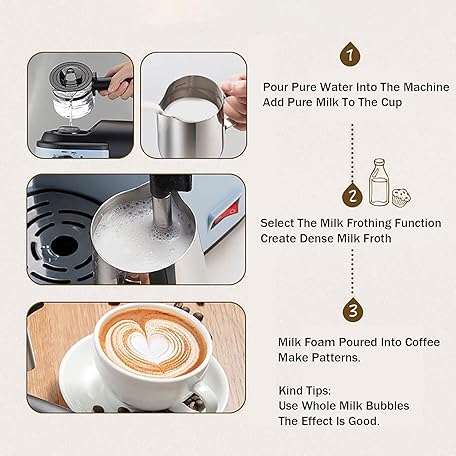 1

Pour Pure Water Into The Machine
Add Pure Milk To The Cup

2

Select The Milk Frothing Function
Create Dense Milk Froth

3

Milk Foam Poured Into Coffee
Make Patterns.

Kind Tips:
Use Whole Milk Bubbles
The Effect Is Good.