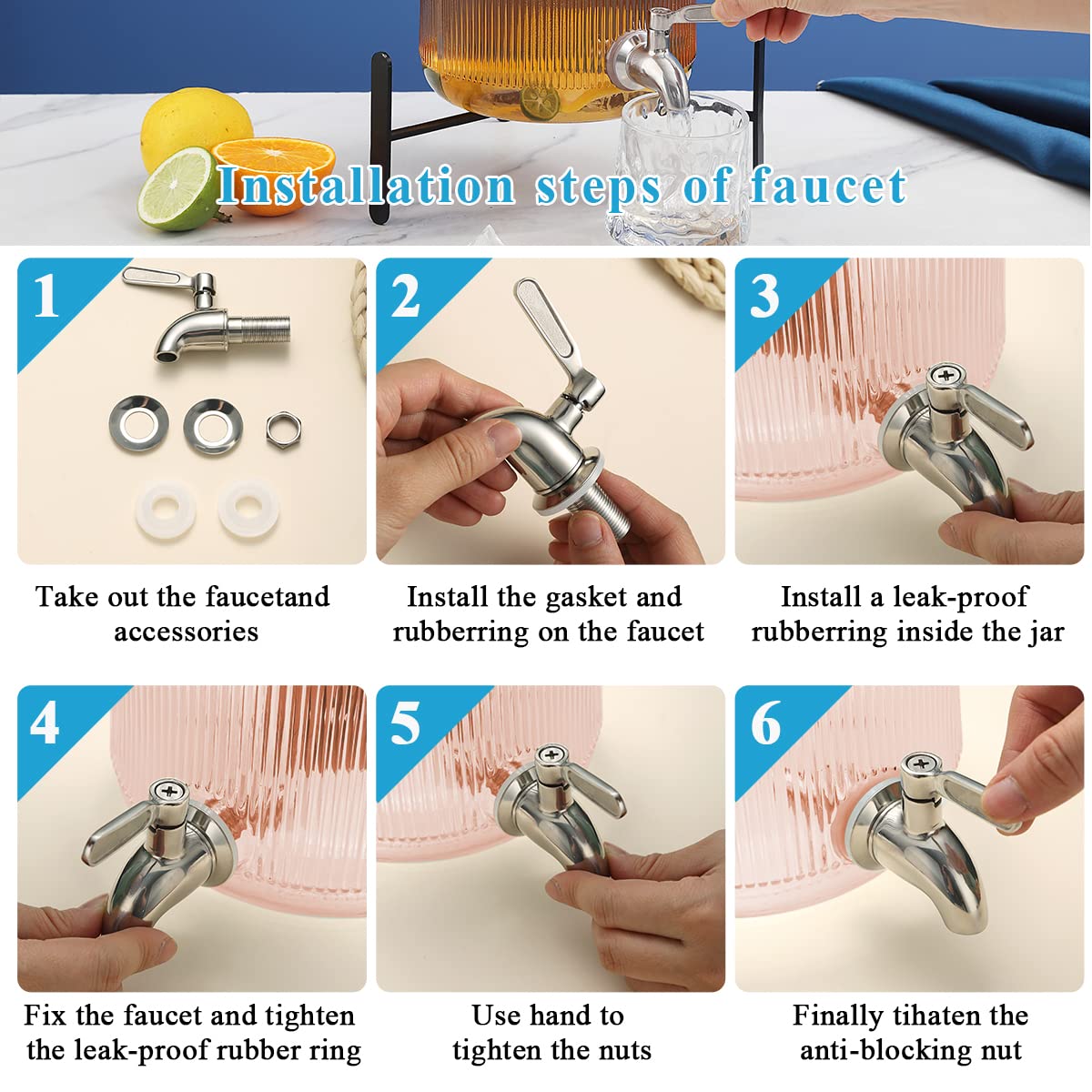 Installation steps of faucet

1

Take out the faucetand accessories

2

Install the gasket and rubberring on the faucet

3

Install a leak-proof rubberring inside the jar

4

Fix the faucet and tighten the leak-proof rubber ring

5

Use hand to tighten the nuts

6

Finally tihaten the anti-blocking nut