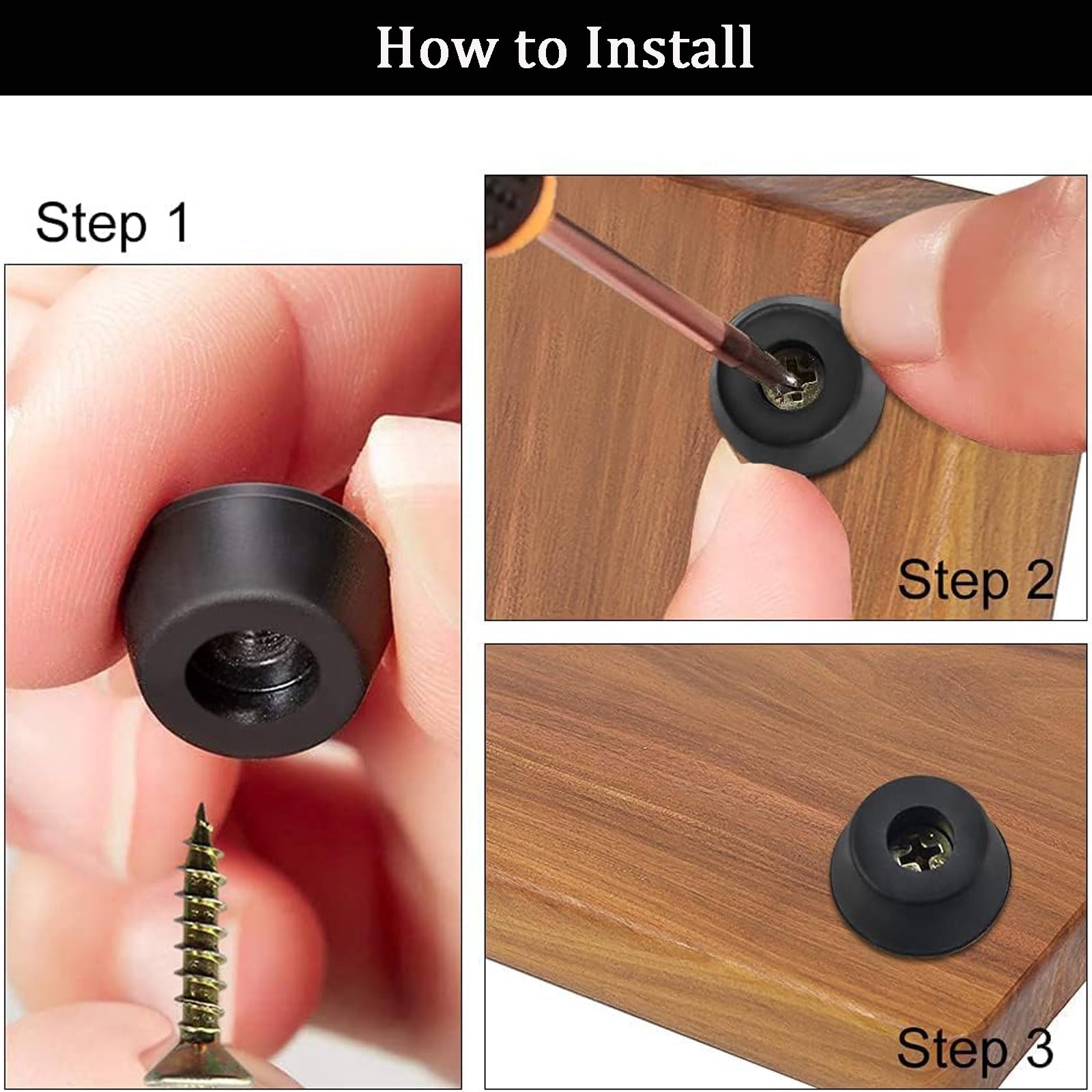 How to Install

Step 1

Step 2

Step 3