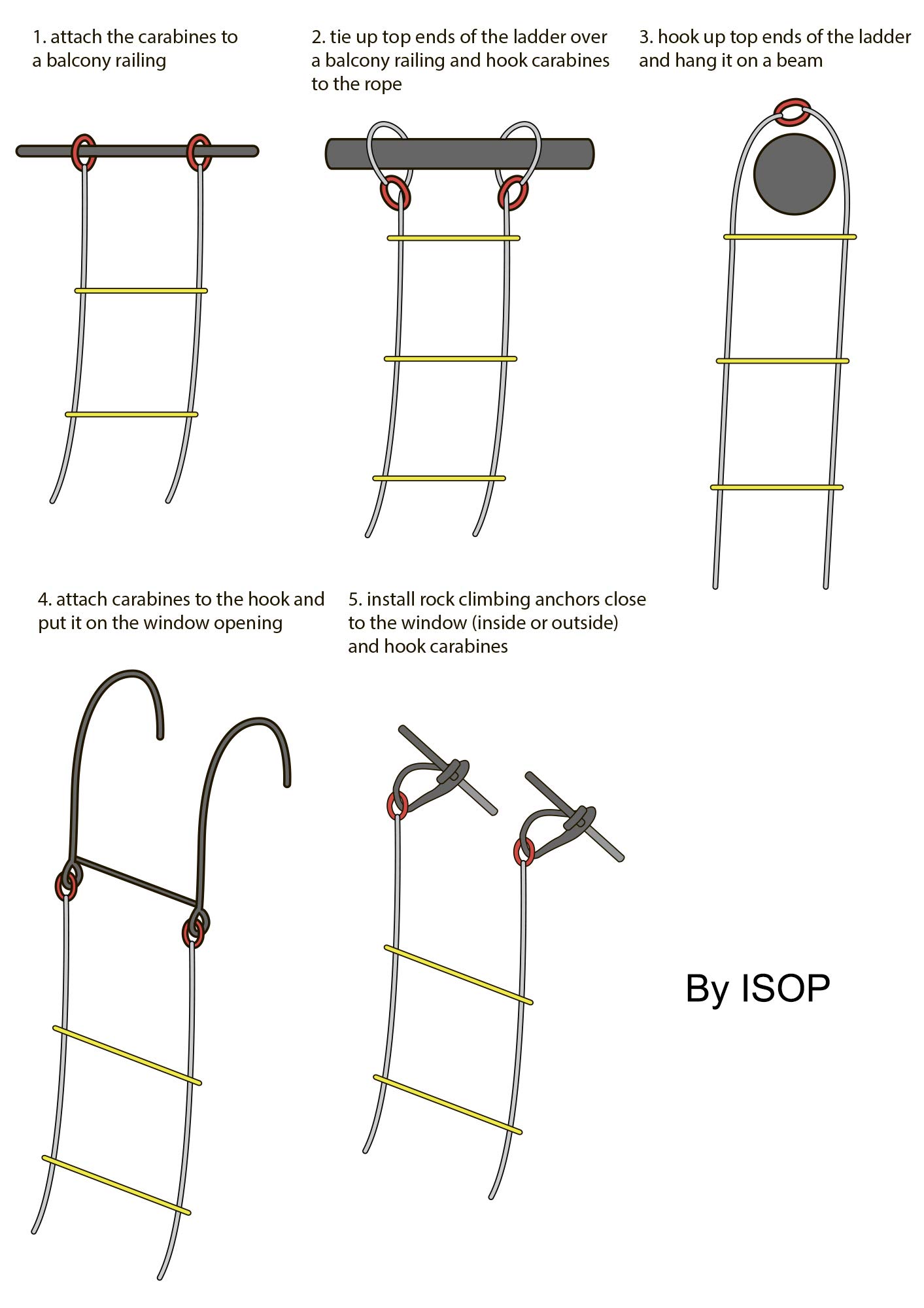 1. attach the carabines to a balcony railing

2. tie up top ends of the ladder over a balcony railing and hook carabines to the rope

3. hook up top ends of the ladder and hang it on a beam

4. attach carabines to the hook and put it on the window opening

5. install rock climbing anchors close to the window (inside or outside) and hook carabines

By ISOP