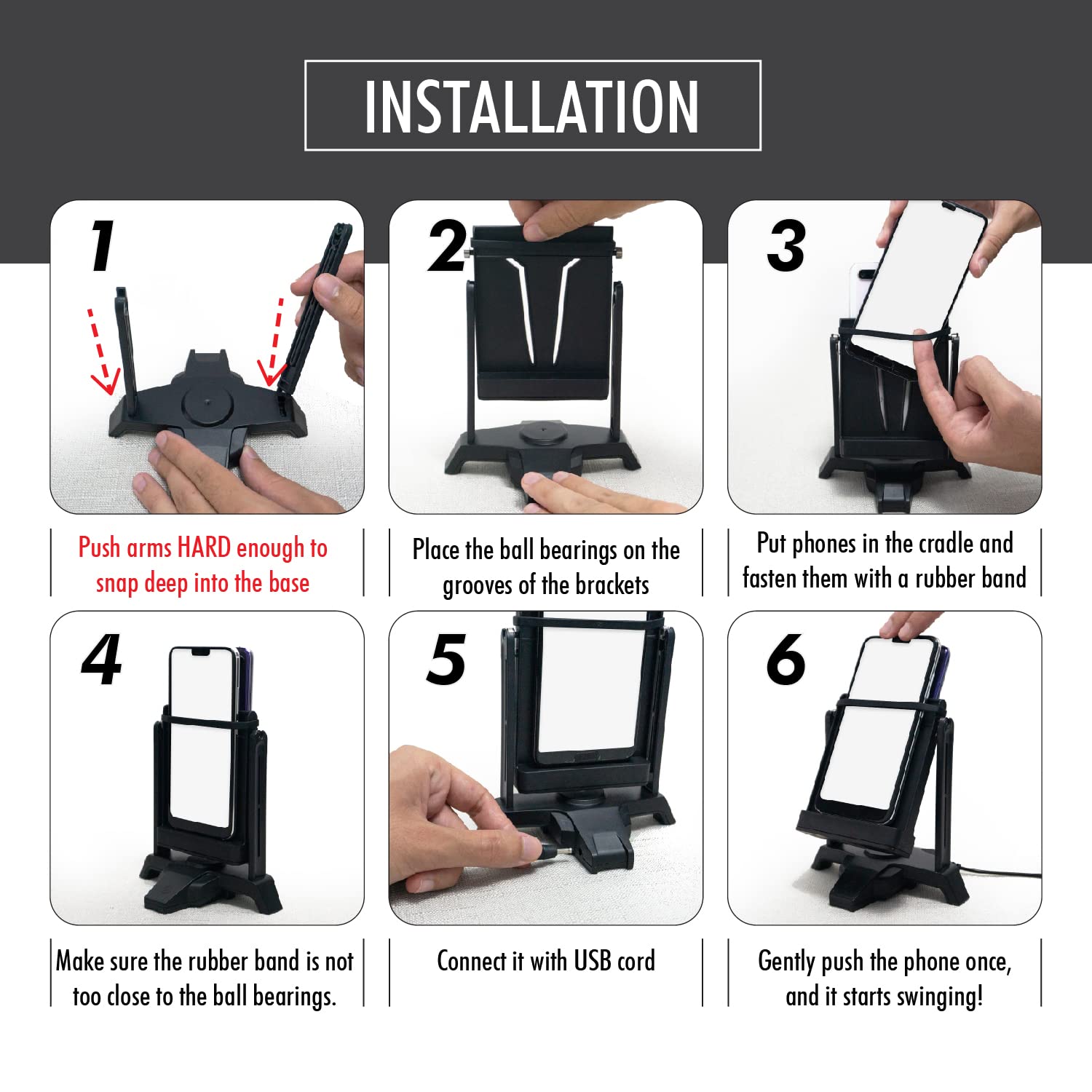 INSTALLATION

1

Push arms HARD enough to snap deep into the base

2

Place the ball bearings on the grooves of the brackets

3

Put phones in the cradle and fasten them with a rubber band

4

Make sure the rubber band is not too close to the ball bearings.

5

Connect it with USB cord

6

Gently push the phone once, and it starts swinging!