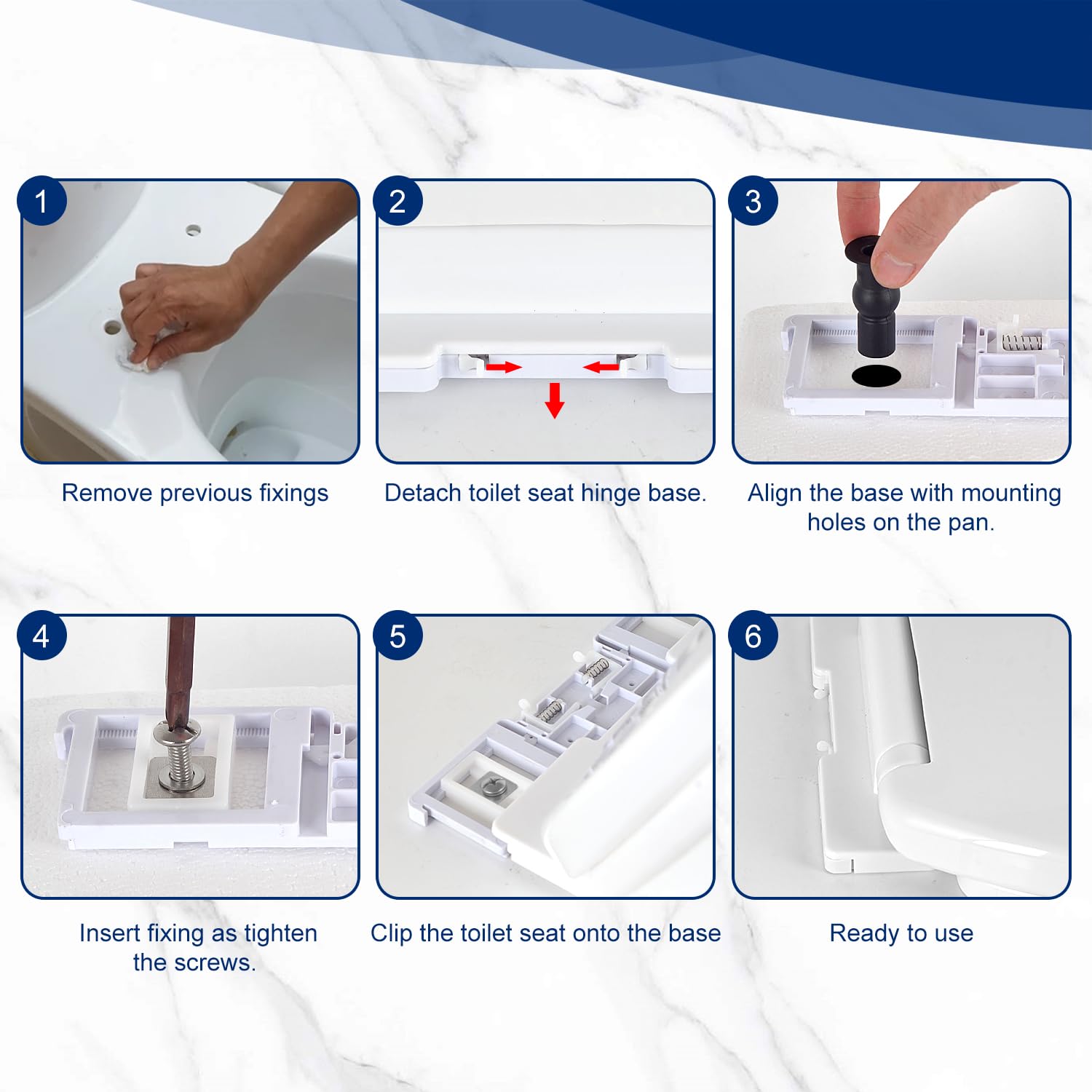 1

Remove previous fixings

2

Detach toilet seat hinge base.

3

Align the base with mounting holes on the pan.

4

Insert fixing as tighten the screws.

5

Clip the toilet seat onto the base

6

Ready to use