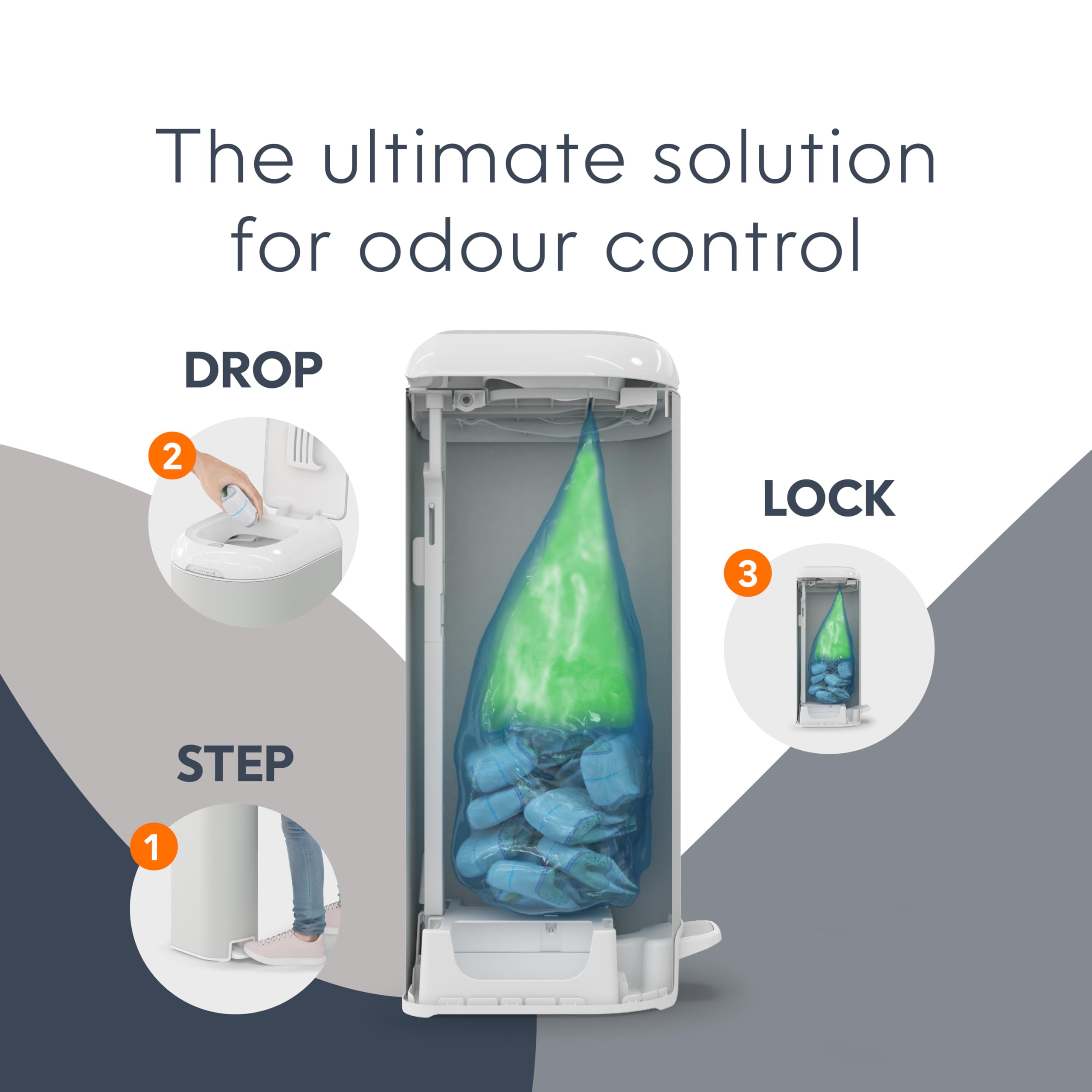 The ultimate solution for odour control

DROP

2

PLATINUM

LOCK

3

STEP

1