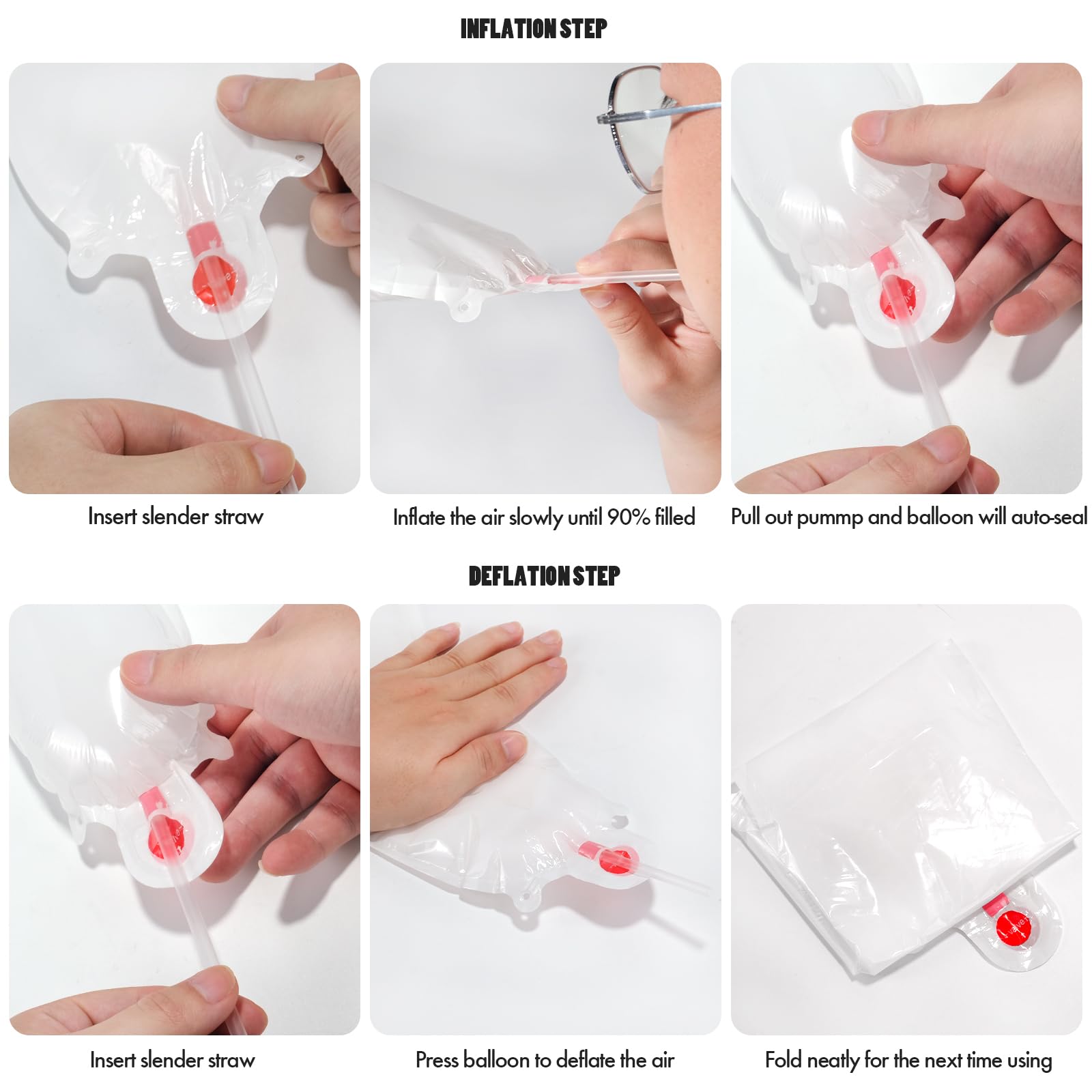 INFLATION STEP

Insert slender straw

Inflate the air slowly until 90% filled

Pull out pummp and balloon will auto-seal

DEFLATION STEP

Insert slender straw

Press balloon to deflate the air

Fold neatly for the next time using