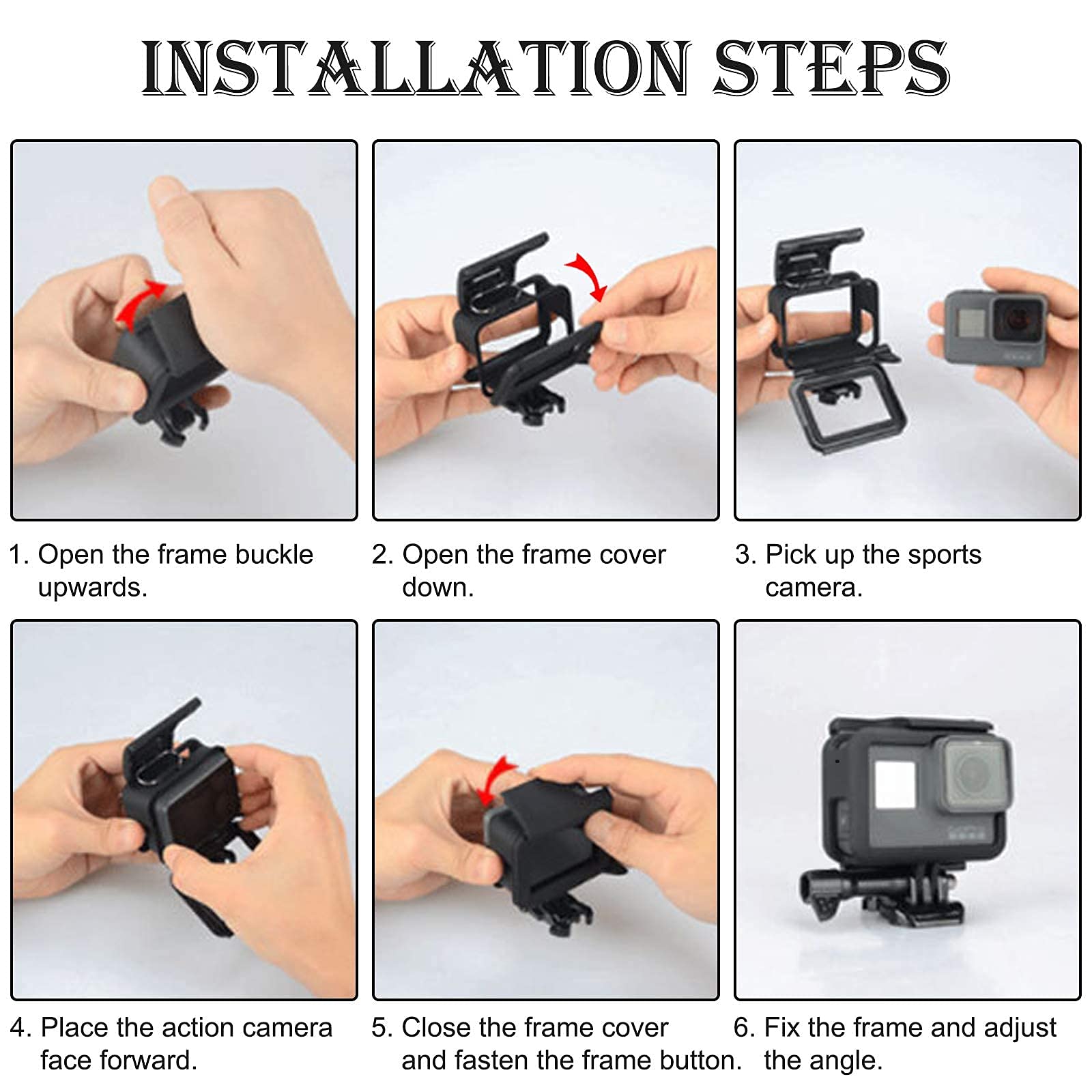 INSTALLATION STEPS

1. Open the frame buckle upwards.

2. Open the frame cover down.

3. Pick up the sports camera.

4. Place the action camera face forward.

5. Close the frame cover and fasten the frame button.

6. Fix the frame and adjust the angle.