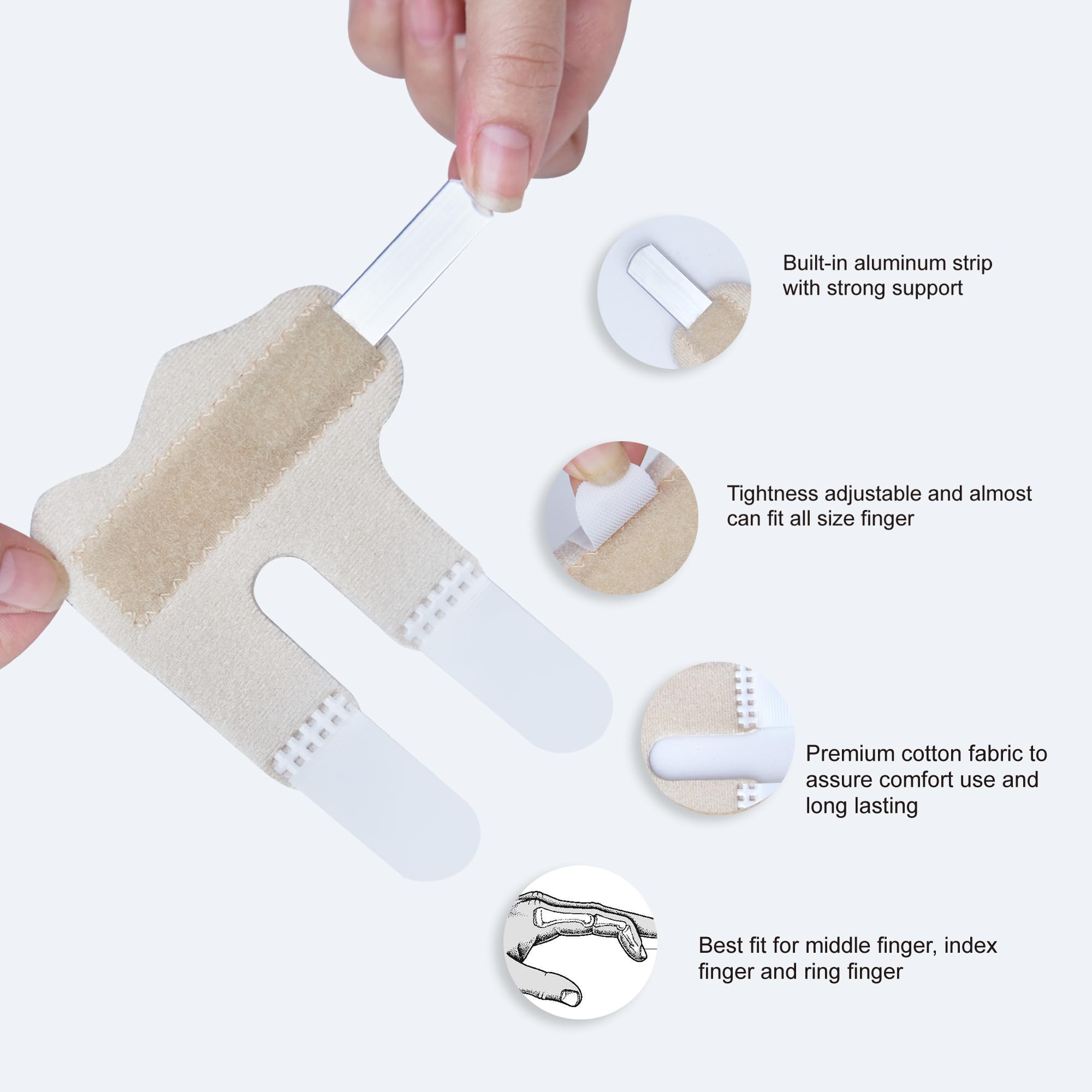 Built-in aluminum strip with strong support

Tightness adjustable and almost can fit all size finger

Premium cotton fabric to assure comfort use and long lasting

Best fit for middle finger, index finger and ring finger