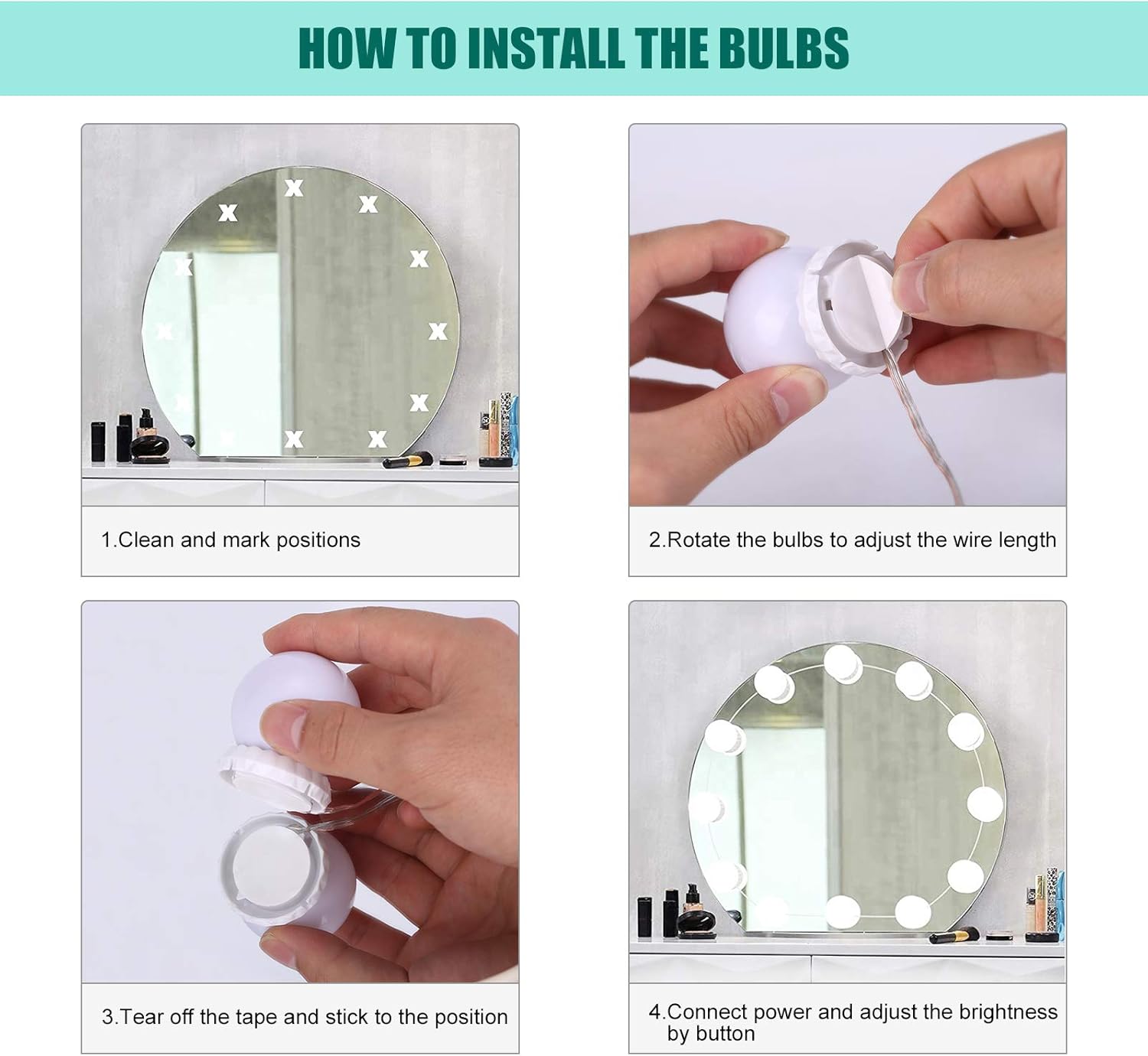 HOW TO INSTALL THE BULBS

1.Clean and mark positions

2.Rotate the bulbs to adjust the wire length

3.Tear off the tape and stick to the position

4.Connect power and adjust the brightness by button