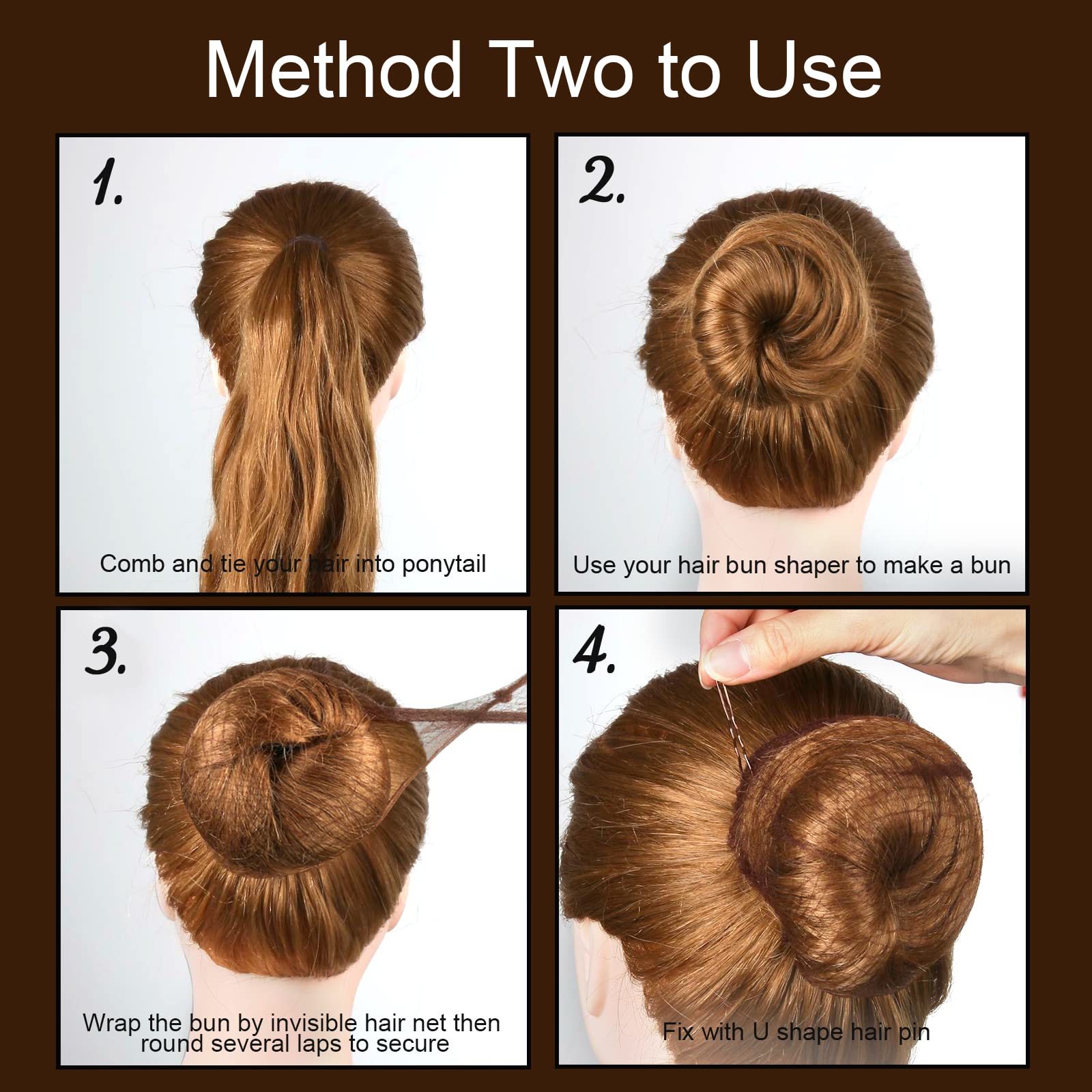 Method Two to Use

1.

Comb and tie your hair into ponytail

2.

Use your hair bun shaper to make a bun

3.

Wrap the bun by invisible hair net then round several laps to secure

4.

Fix with U shape hair pin